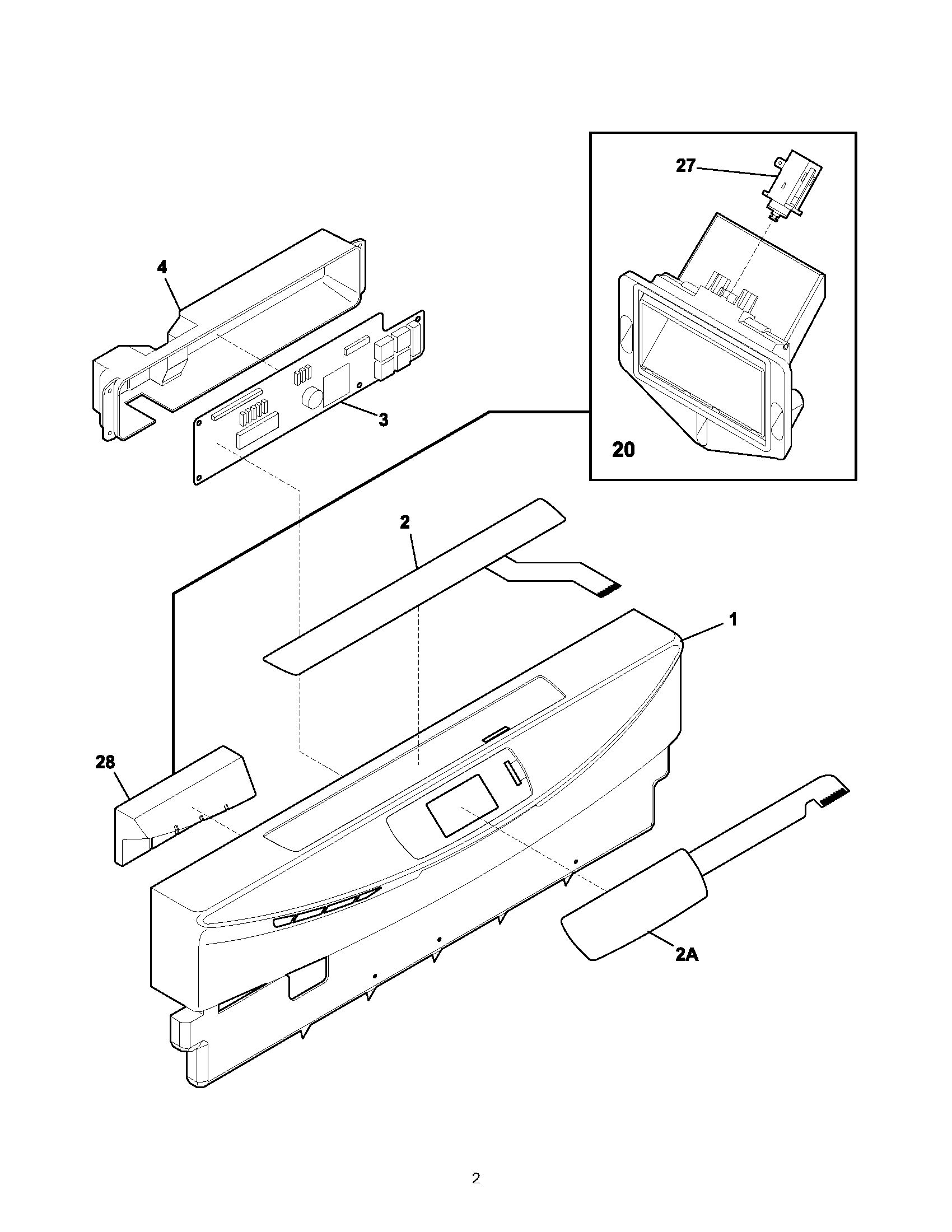 27

4

3

20

2

1

28

2A

2