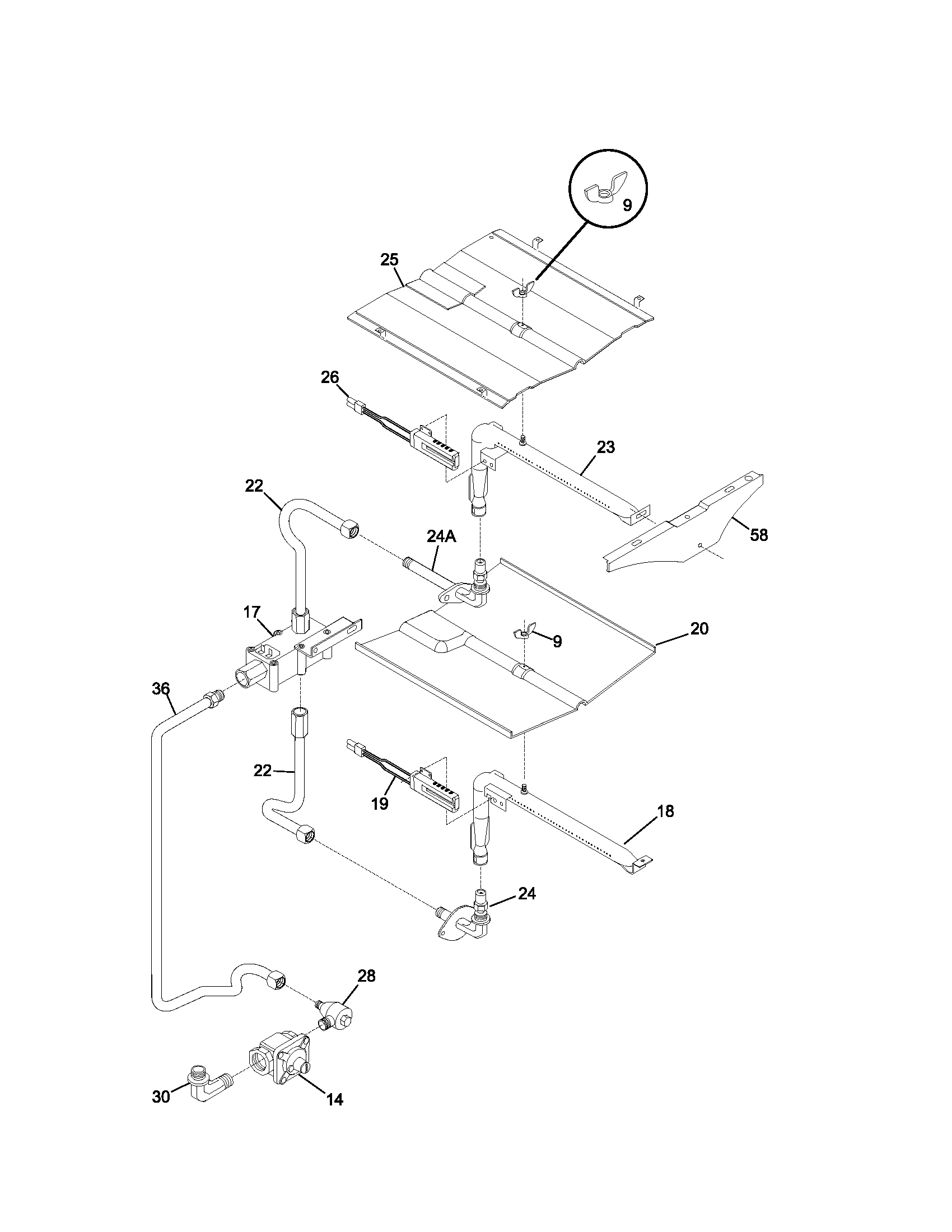 9
25
26
23
22
24A
58
17
9
20
36
22
19
18
24
28
30
14