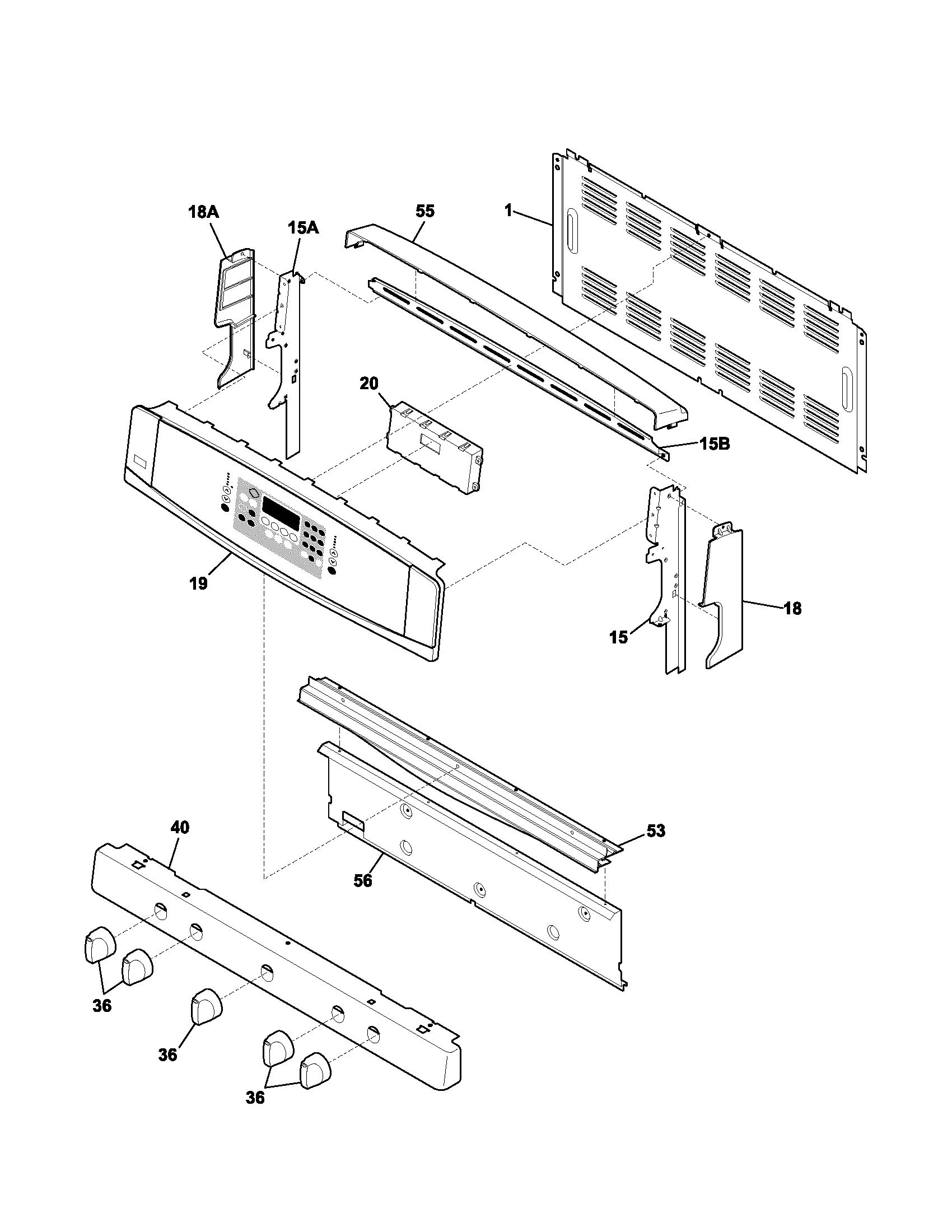 18A
15A
55
1
20
15B
19
15
18
40
53
56
36
36
36