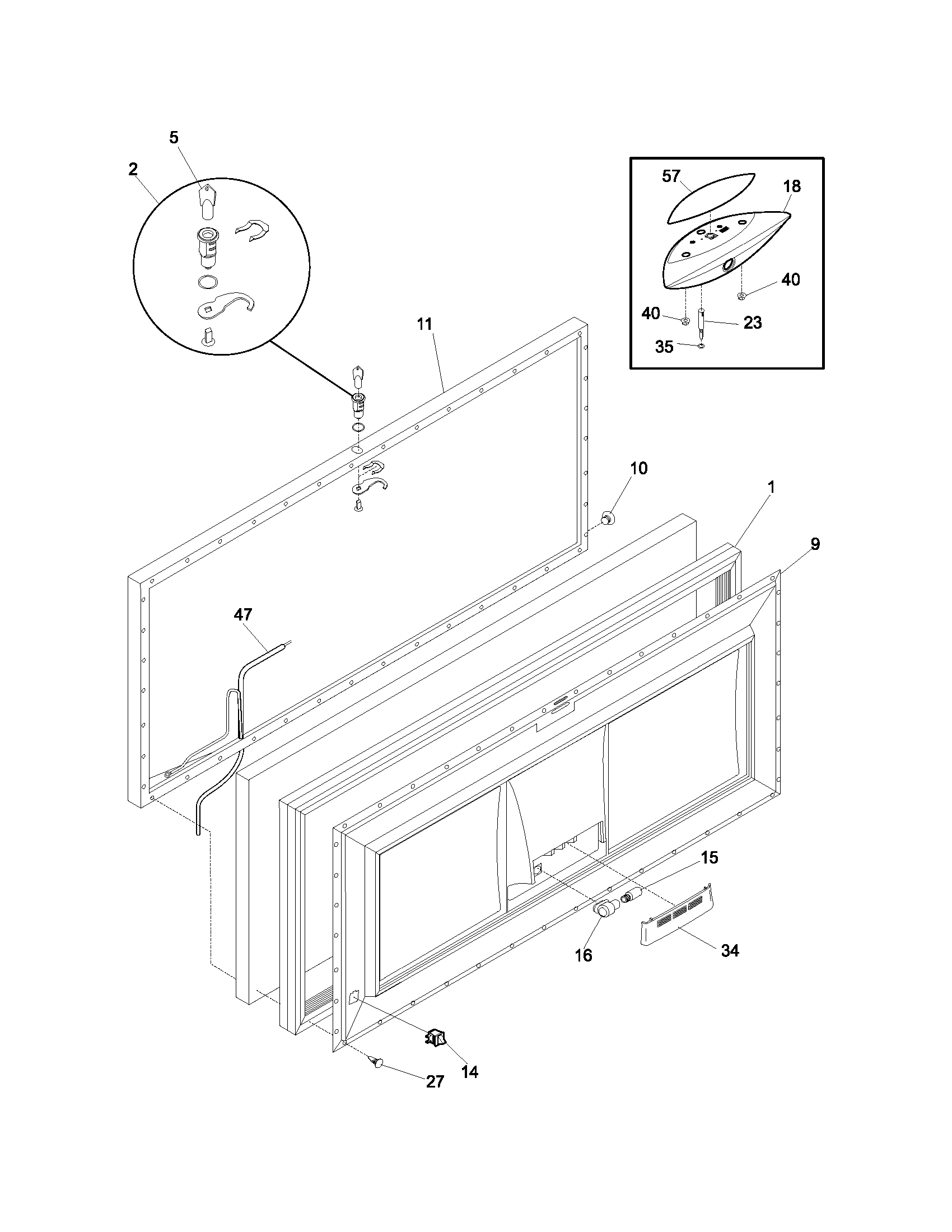 5
2
57
18
40
40
23
35
11
10
1
9
47
15
16
34
14
27