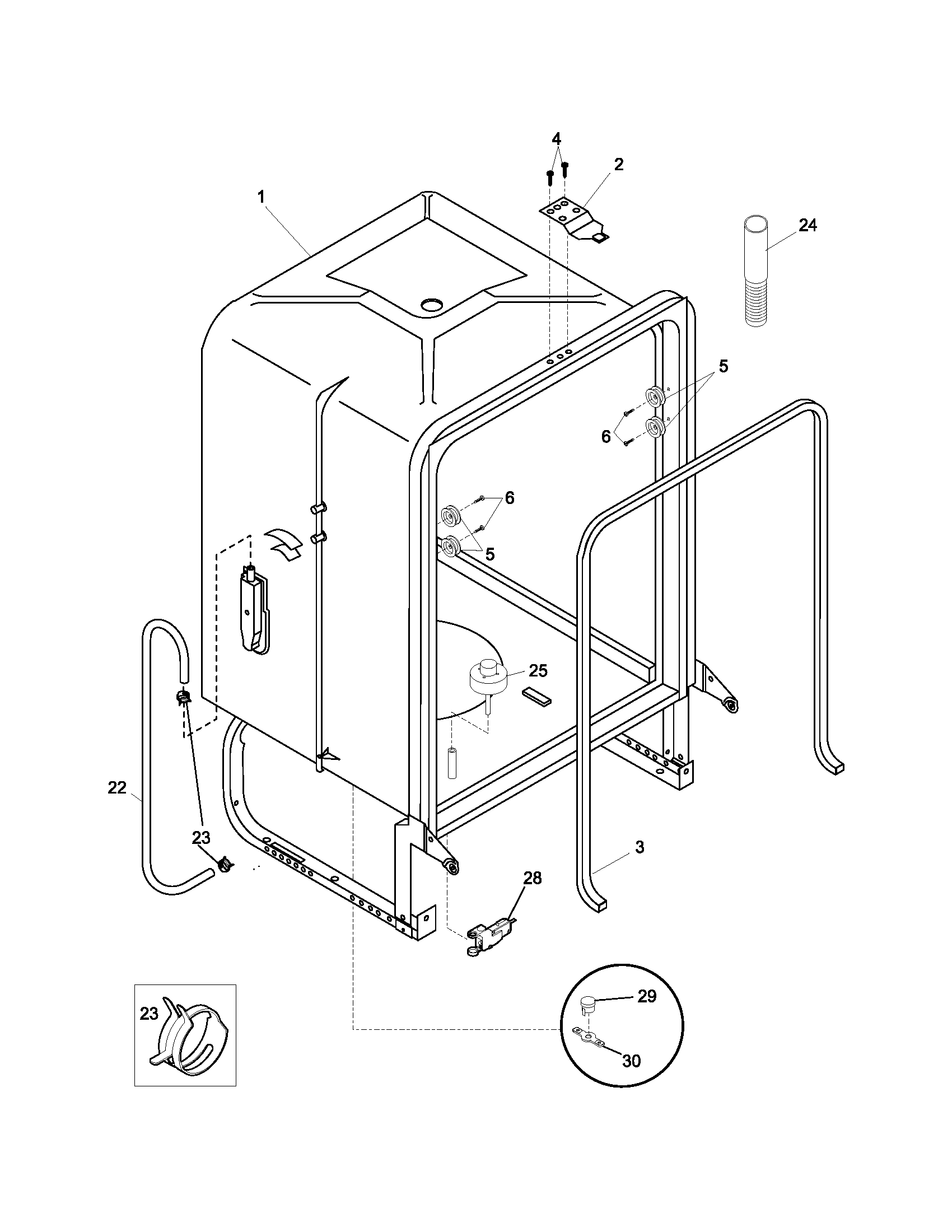 4
2
1
24
5
6
6
5
25
22
23
3
28
23
29
30