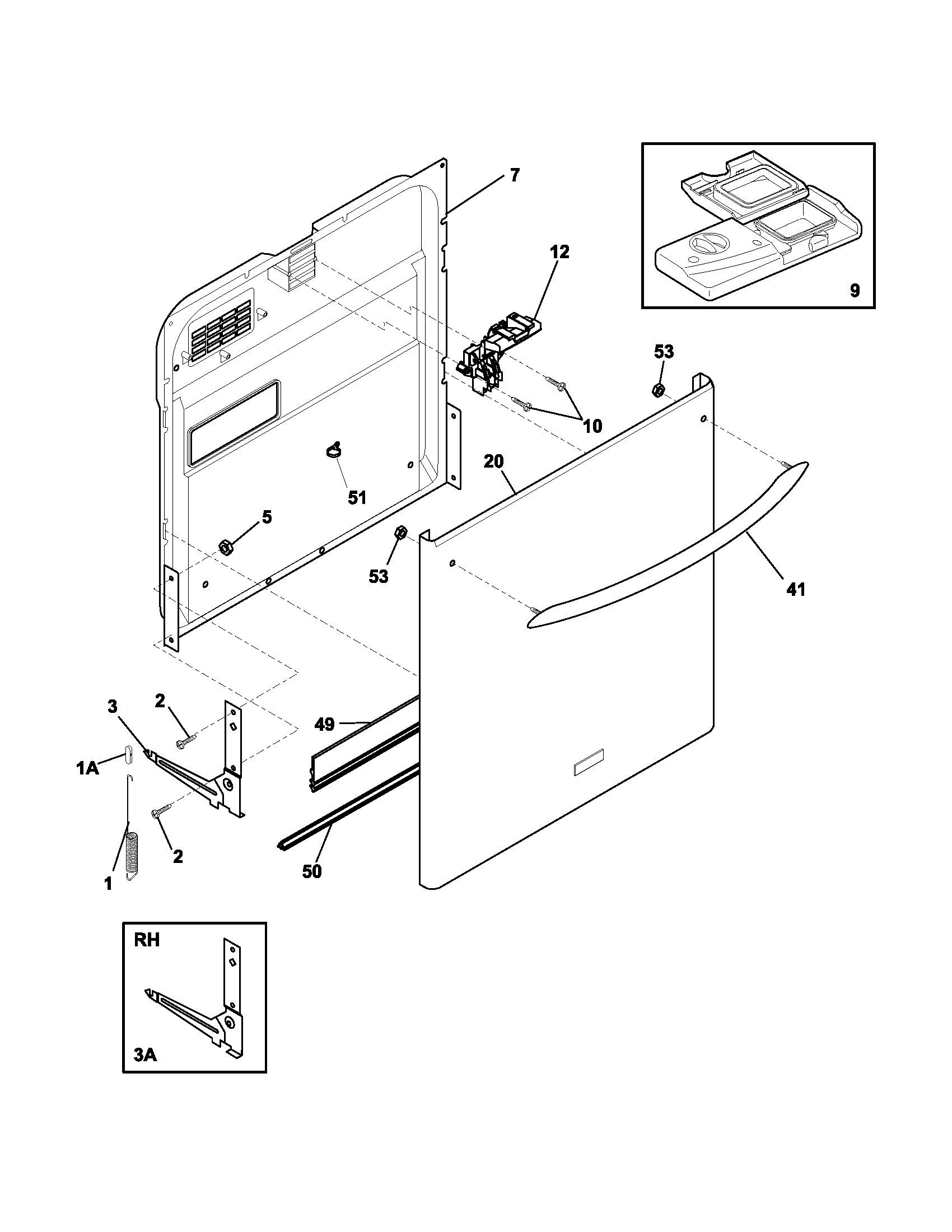 7
12
9
53
10
20
51
5
53
41
3
2
49
1A
2
1
50
RH
3A