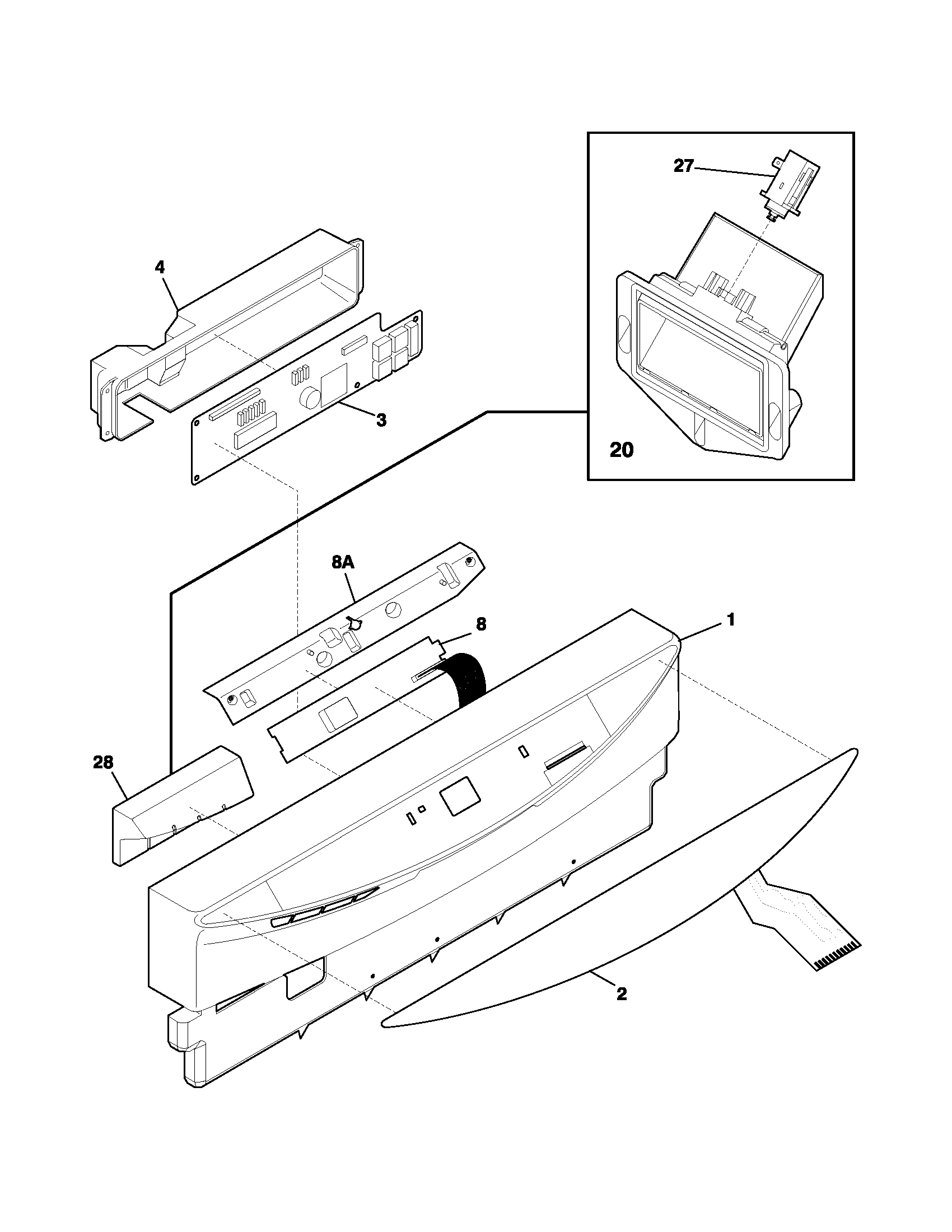 27

4

3

20

8A

8

1

28

2