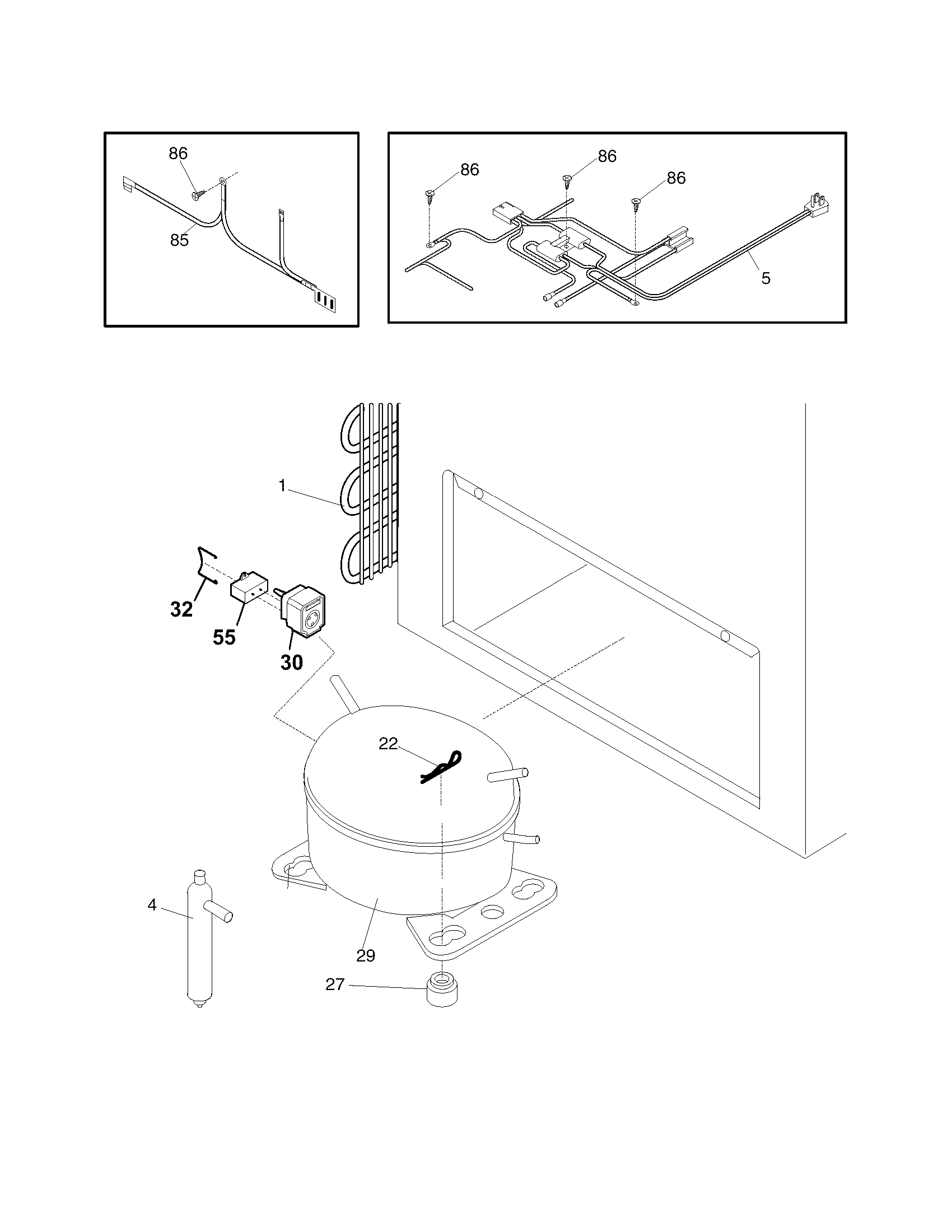 86
85
86
86
86
5
1
32
55
30
22
4
29
27