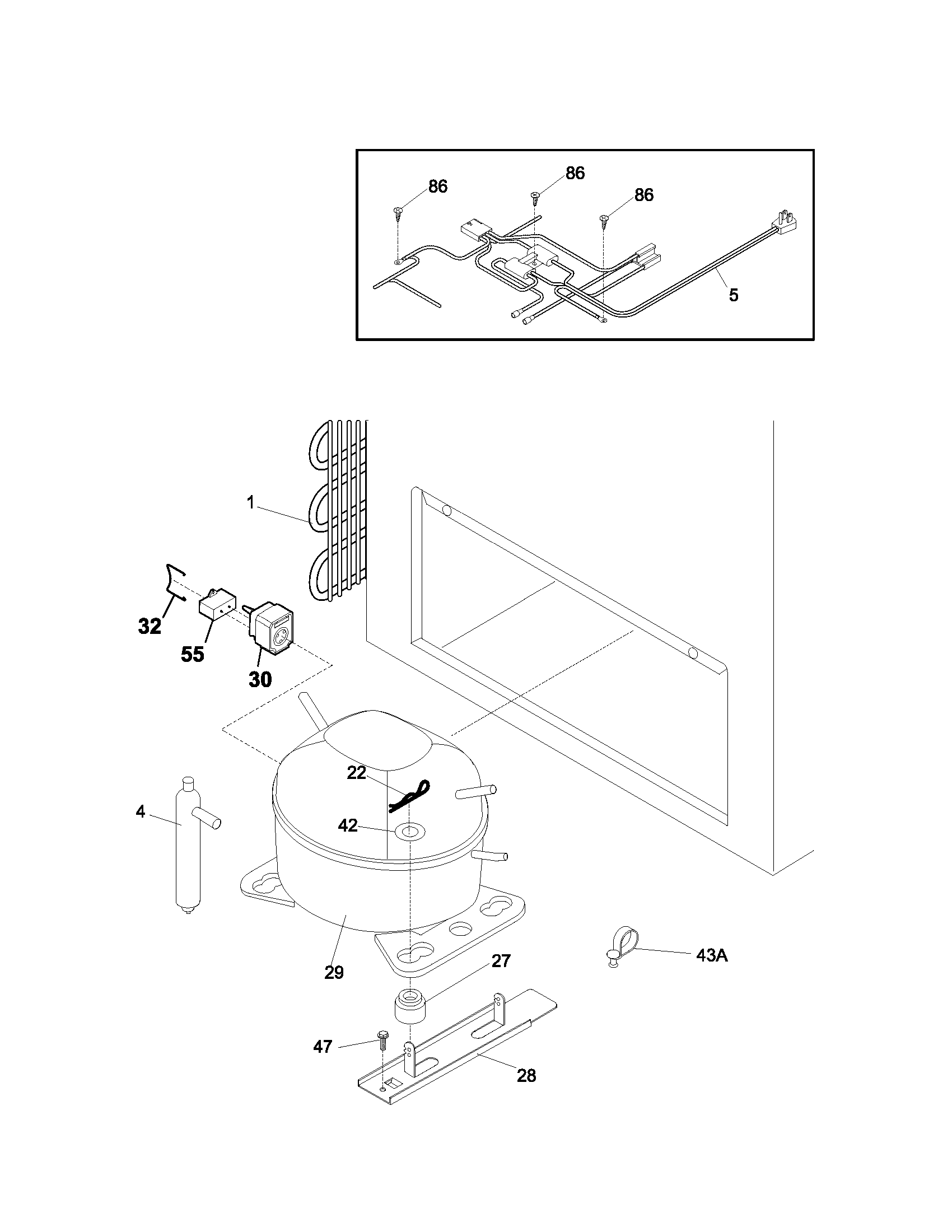 86
86
86
5

1
32
55
30
22
42
4
29
27
43A
47
28