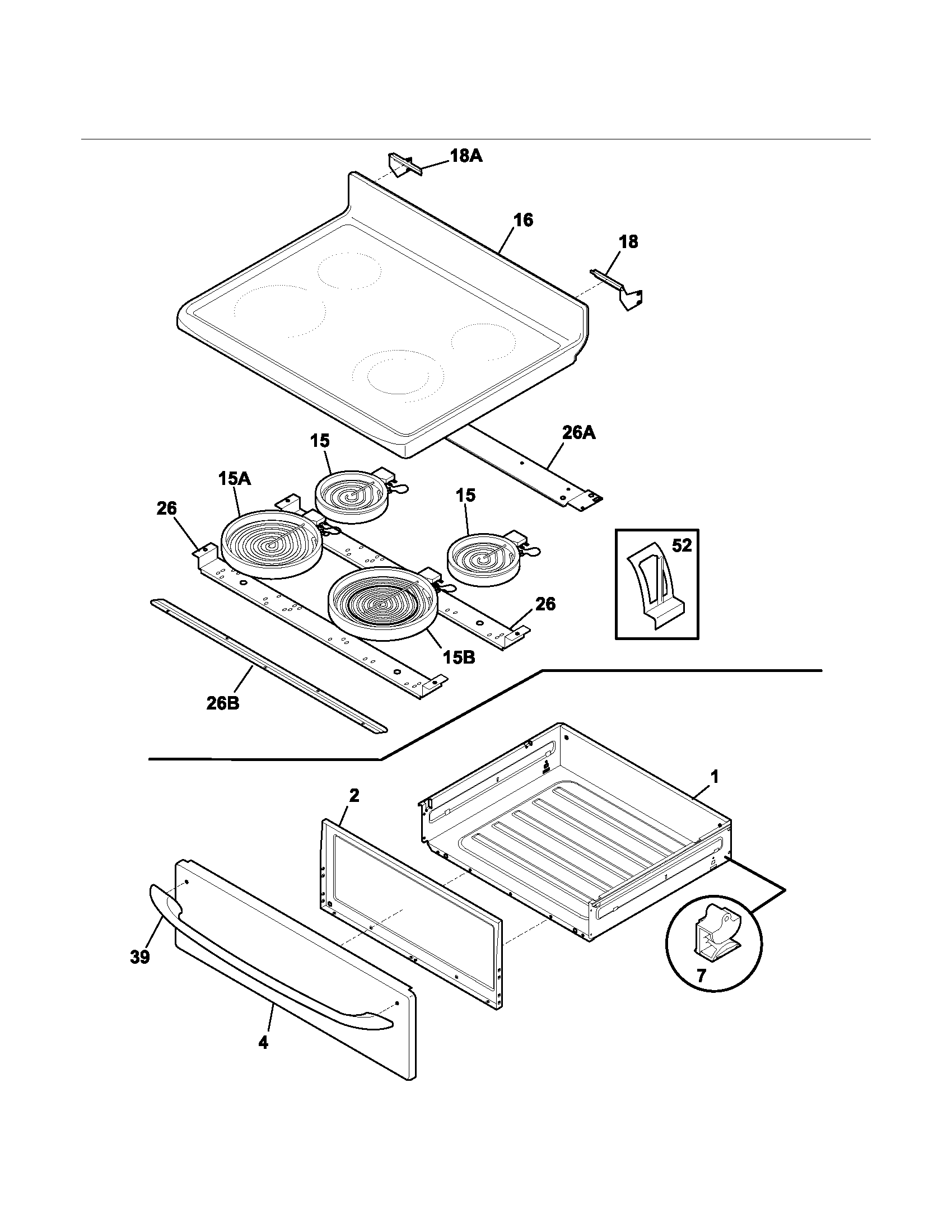 18A
16
18
26A
15
15A
15
26
52
26
15B
26B
1
2
39
7
4