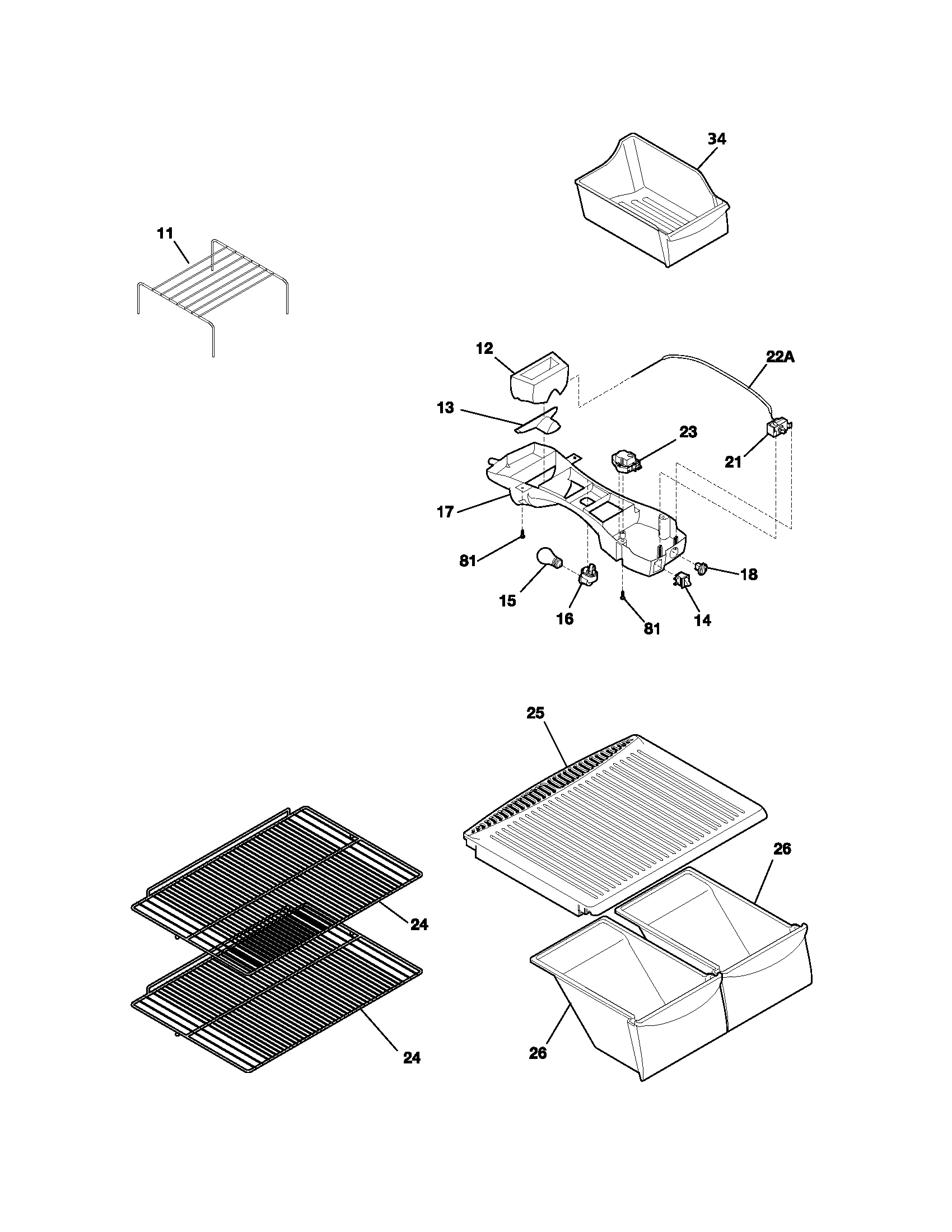 34

11

12

22A

13

23

21

17

81

18

15

16

81

14

25

26

24

24

26