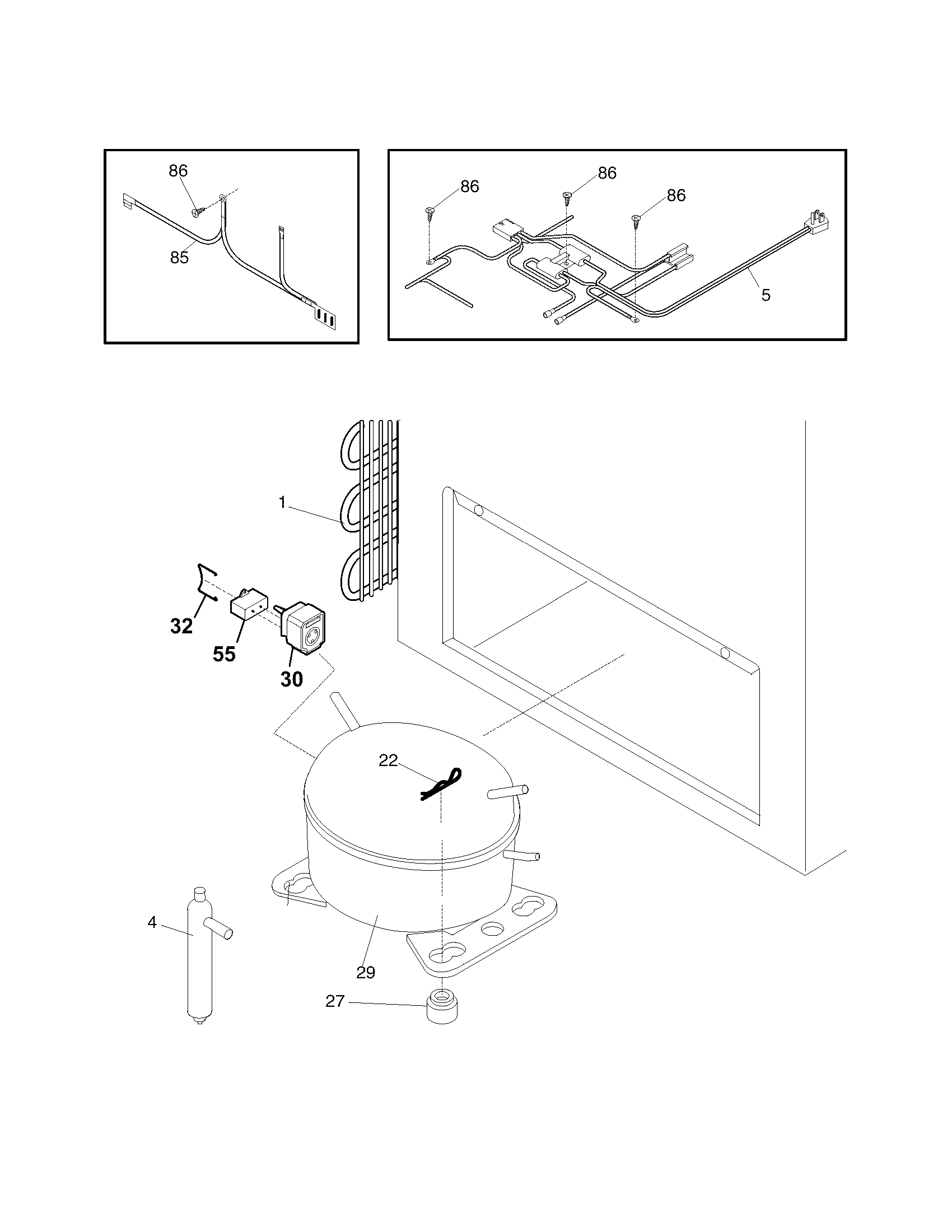 86
85
86
86
86
5
1
32
55
30
22
4
29
27