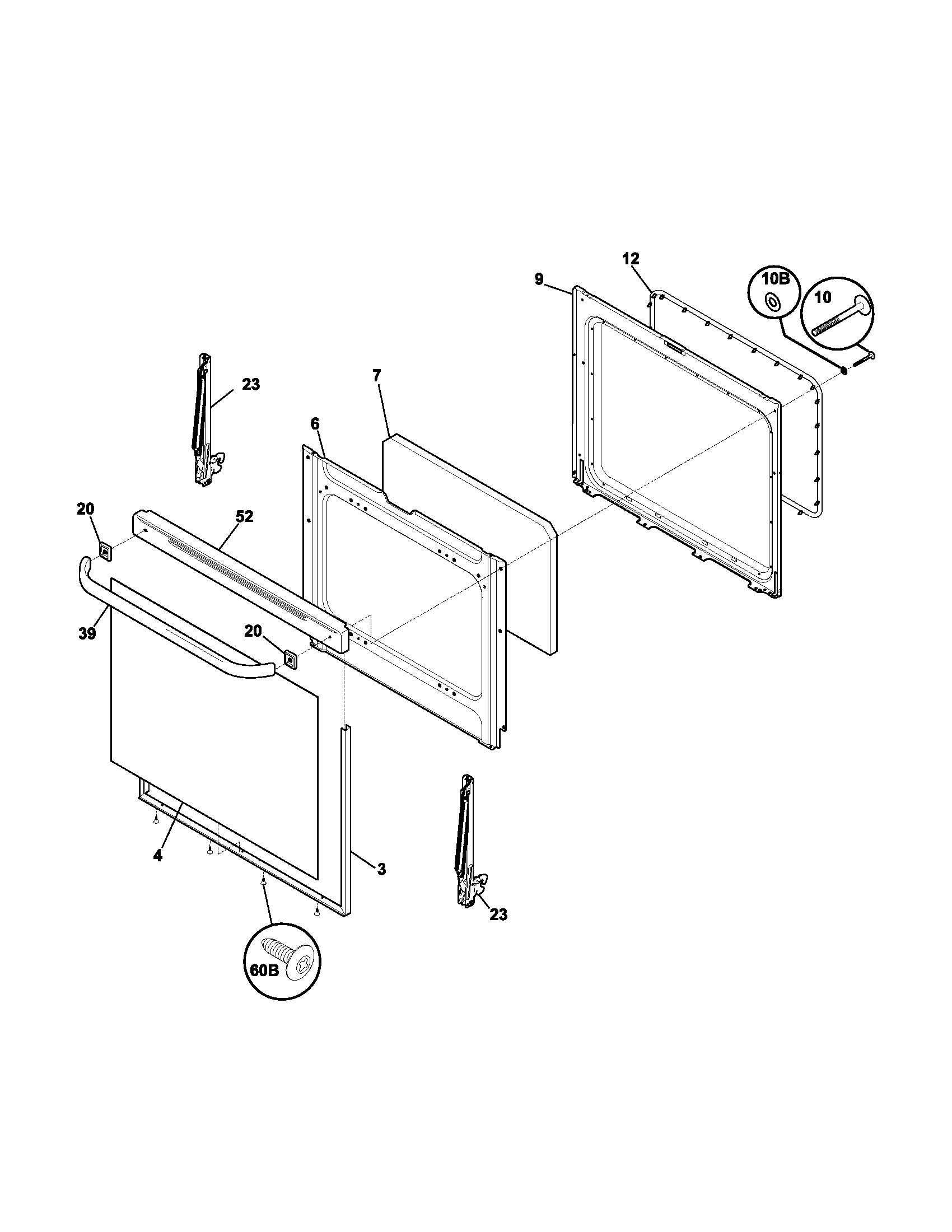 12
9
10B
10
23
7
6
20
52
39
20
4
3
23
60B