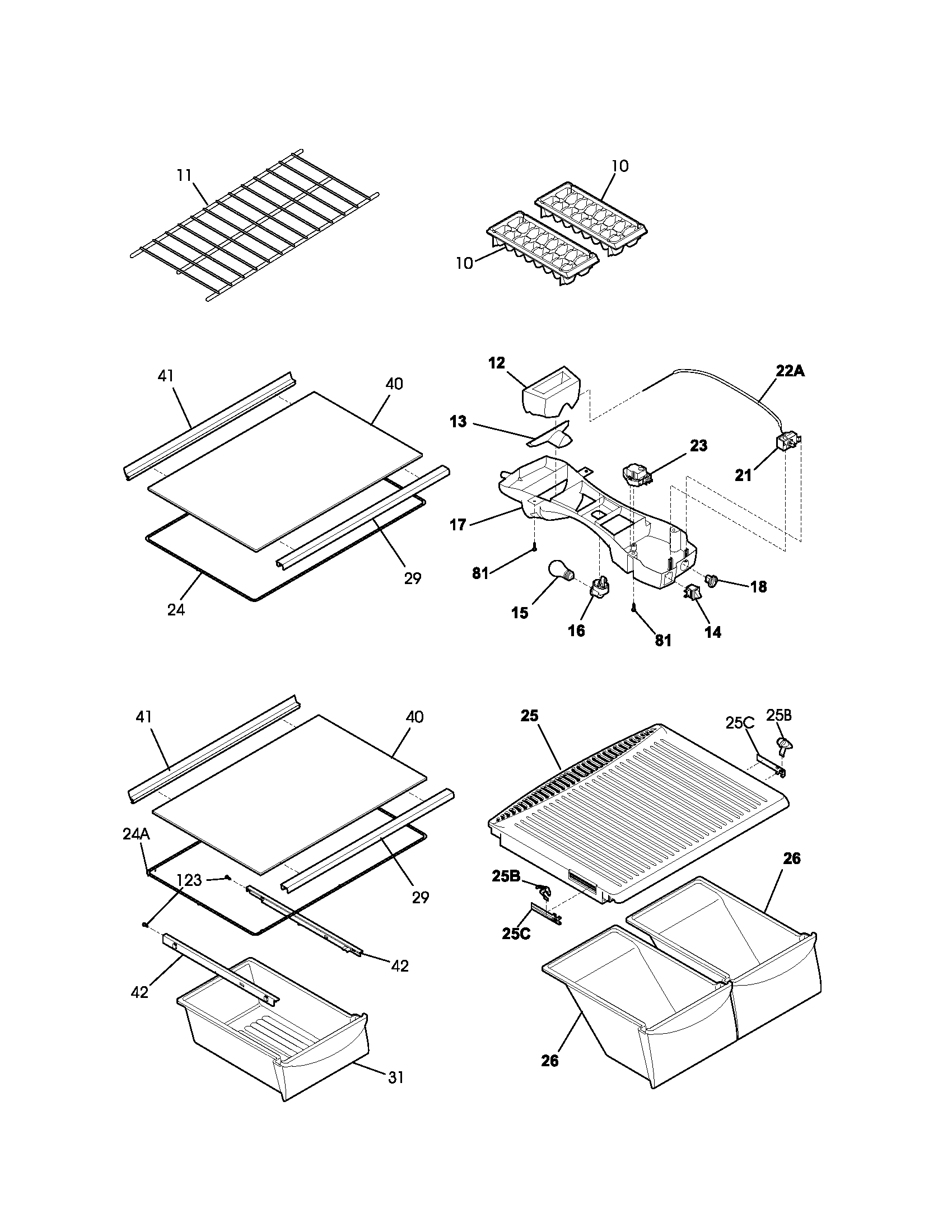 11
10
10
41
40
29
24
12
22A
13
23
21
17
81
15
16
81
14
18
41
40
24A
123
29
42
42
31
25
25C
25B
25B
25C
26
26