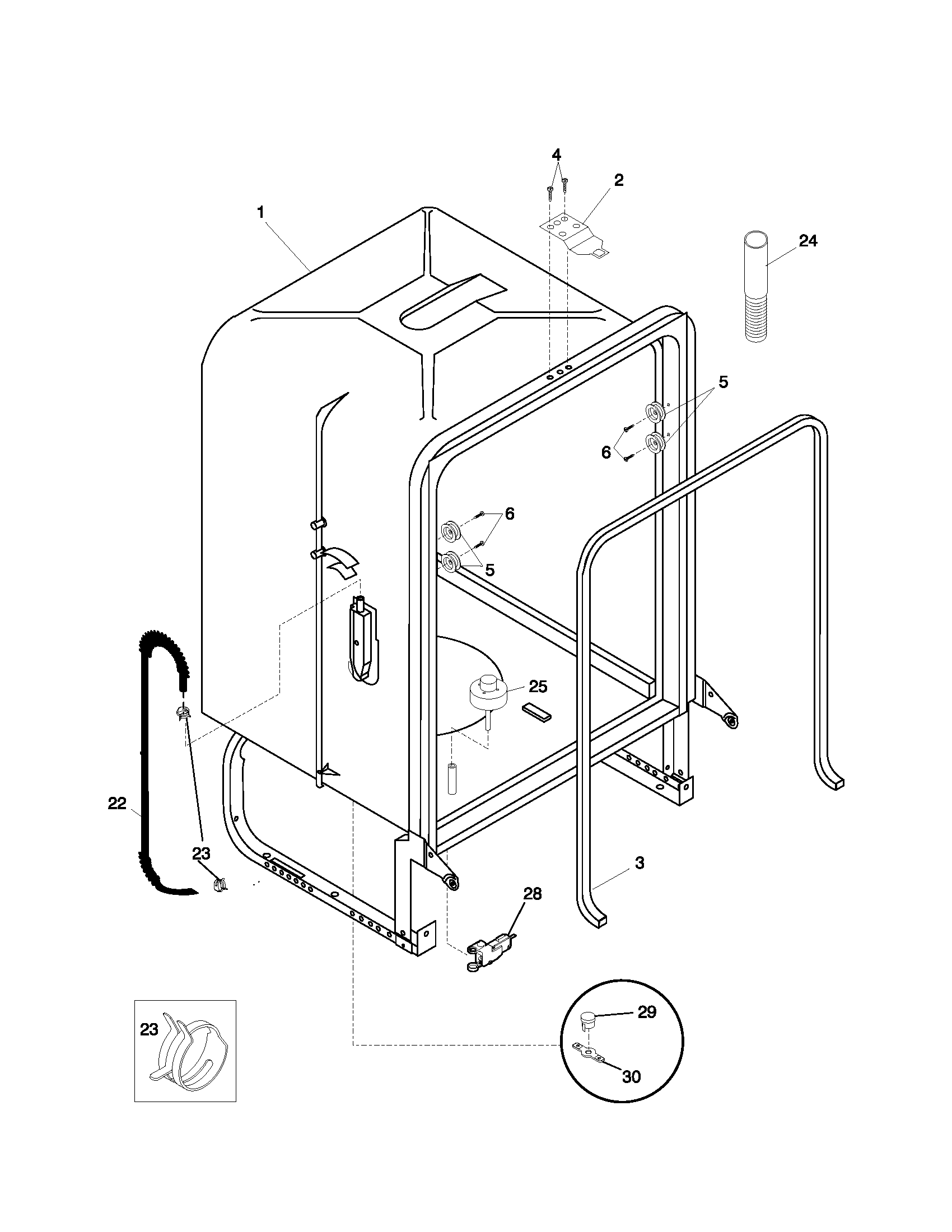 4
2
1
24
5
6
6
5
25
22
23
3
28
23
29
30