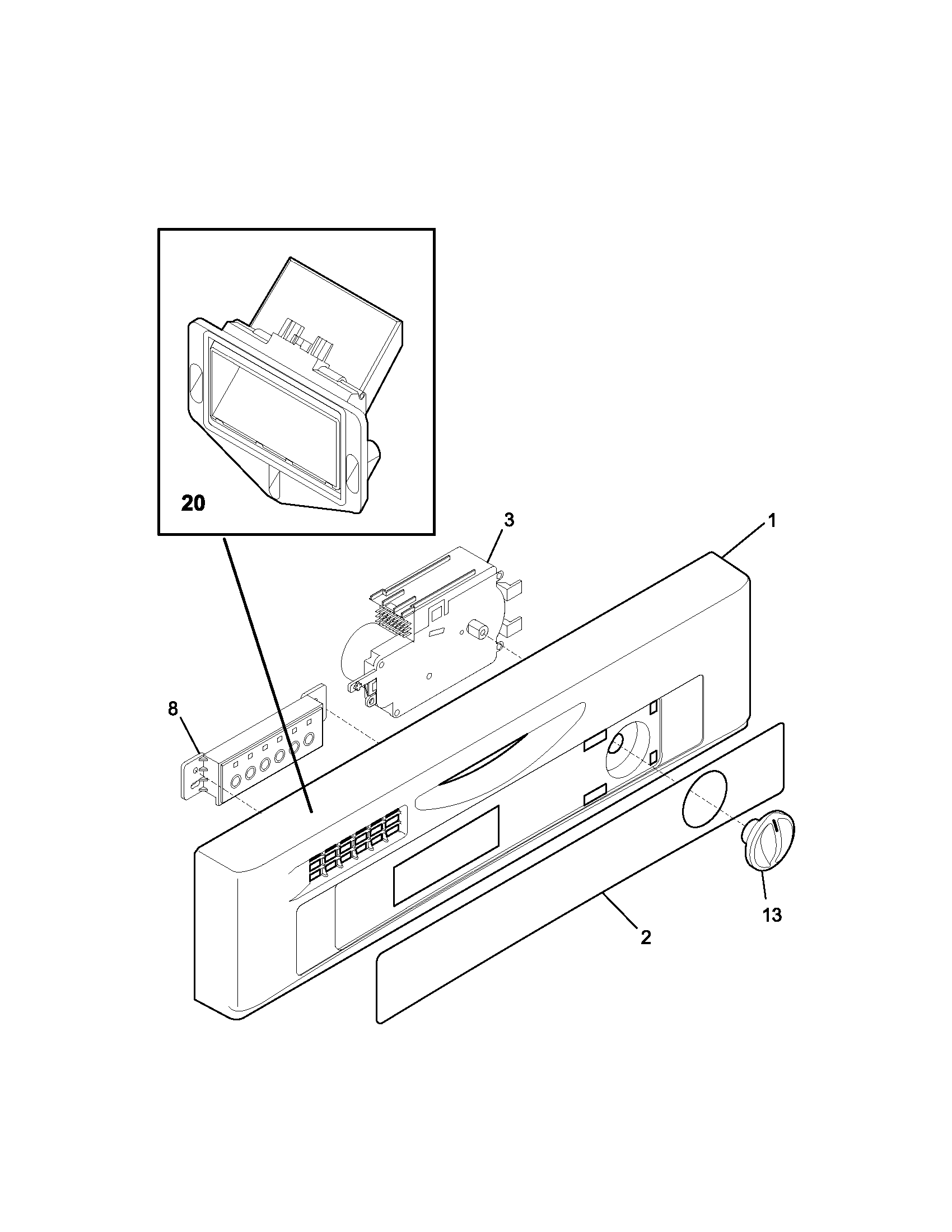 20

3

1

8

13

2