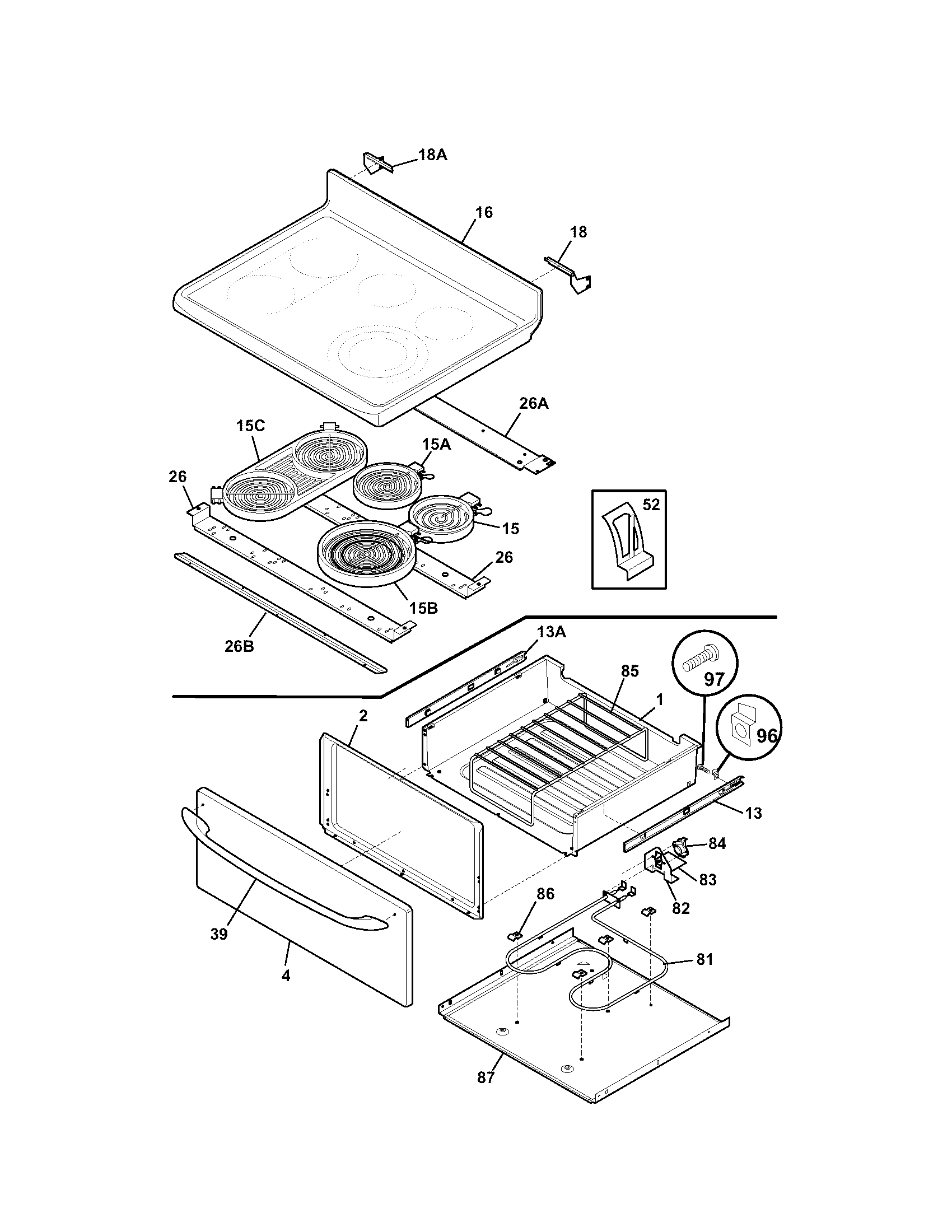 18A
16
18
26A
15C
15A
26
52
15
26
15B
26B
13A
85
97
1
96
2
13
84
83
82
86
39
81
4
87