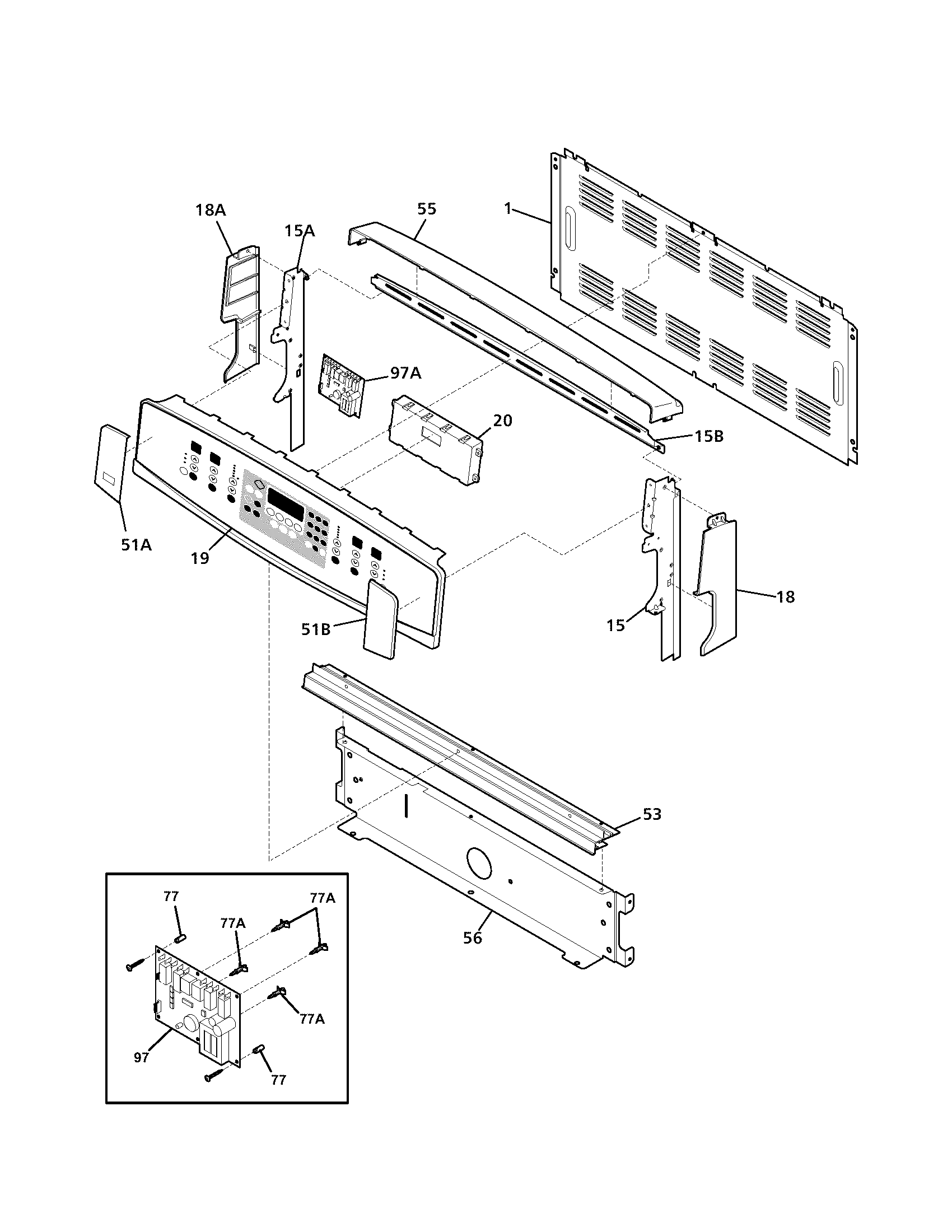 18A
15A
55
1
97A
20
15B
51A
19
51B
15
18
53
56
77
77A
77A
77A
97
77