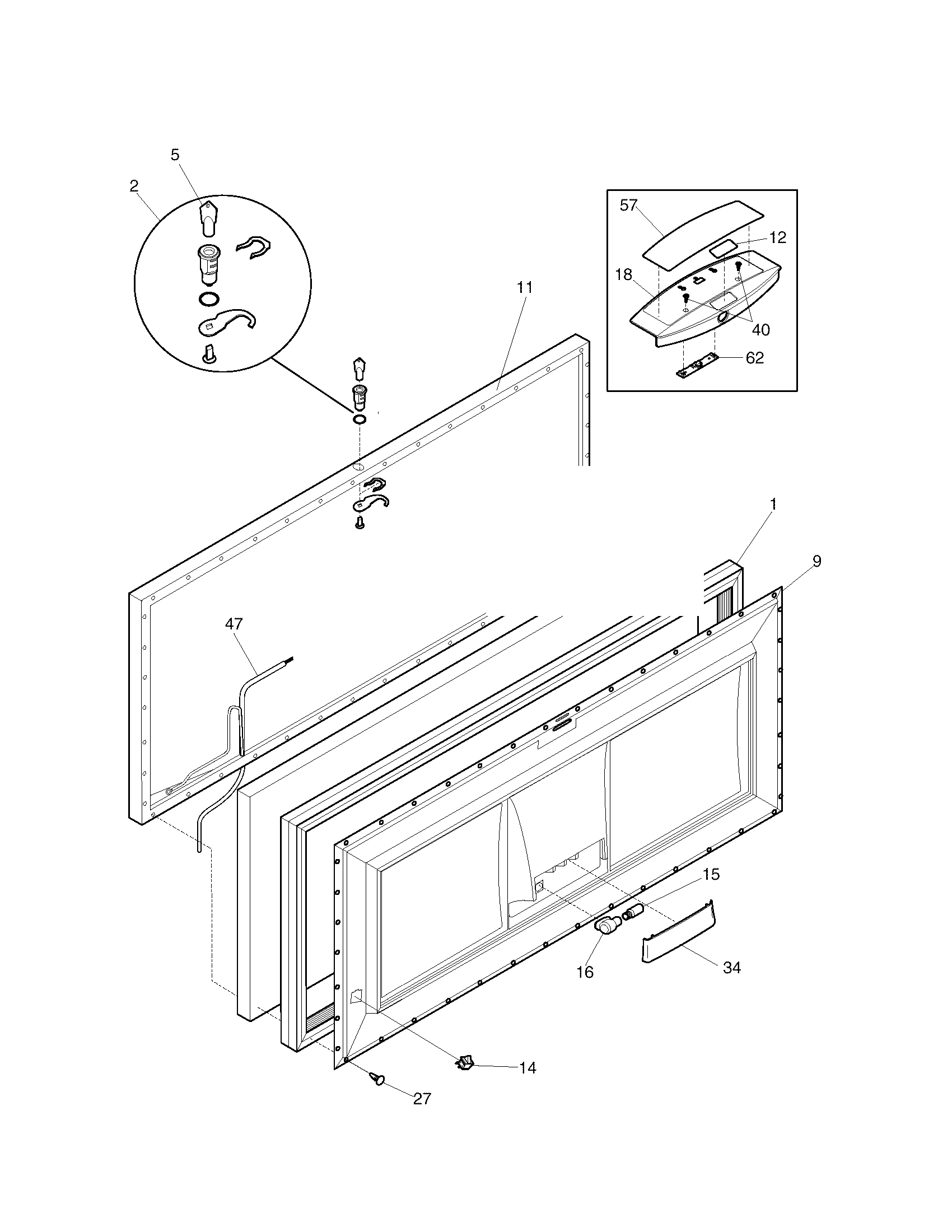 5
2
57
12
18
40
62
11
1
9
47
15
16
34
14
27