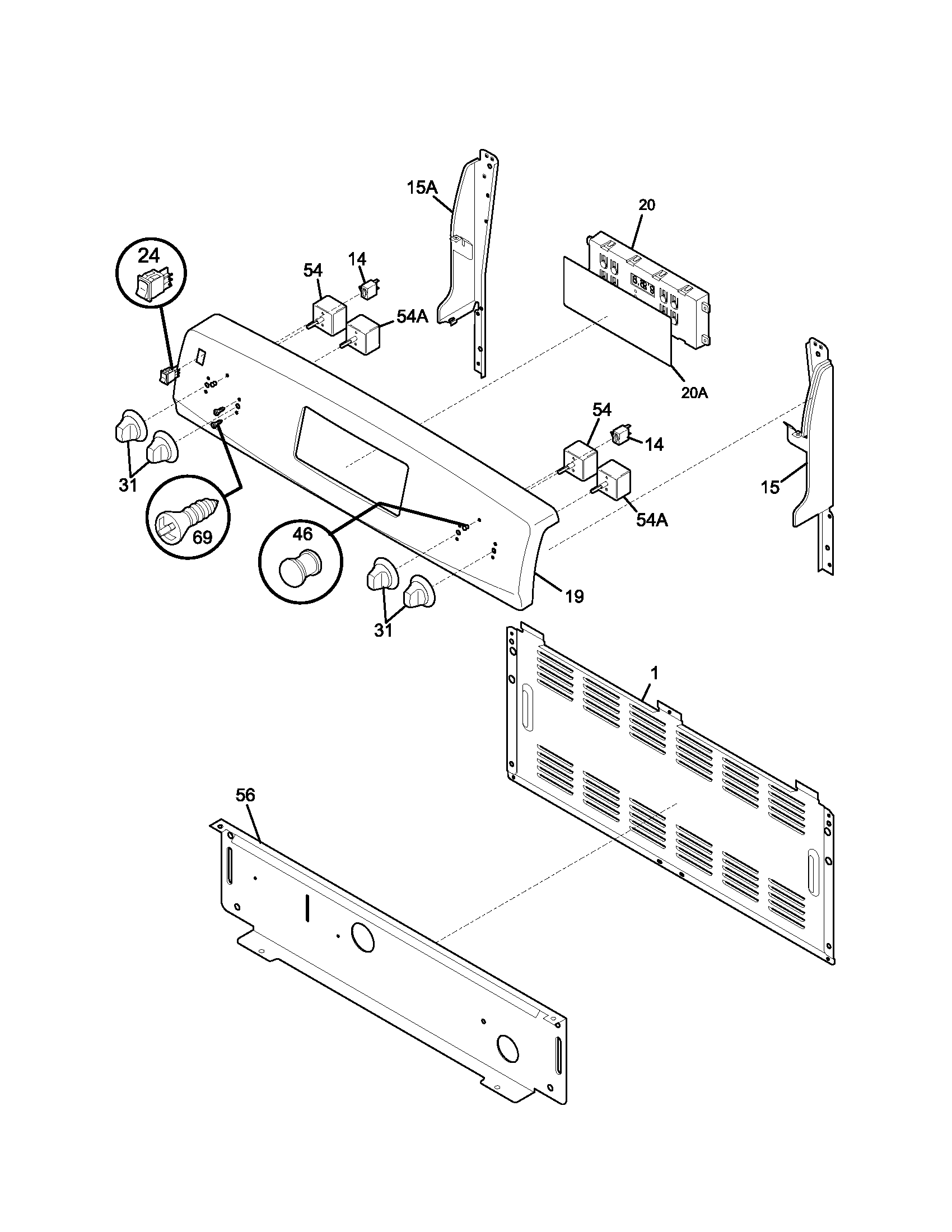 15A
20
24
54
14
54A
20A
54
14
31
15
69
46
54A
19
31
1
56