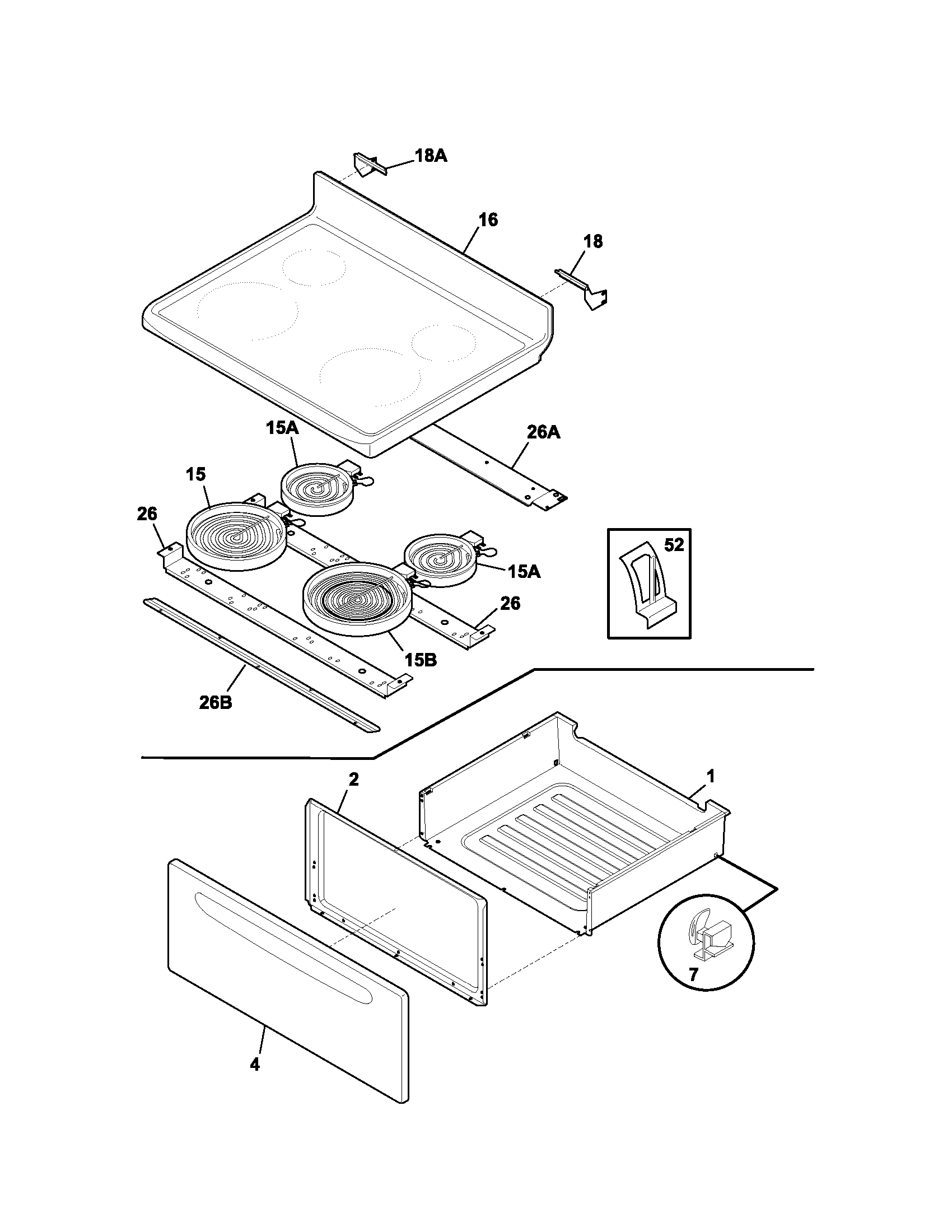 18A
16
18
15A
26A
15
26
52
15A
26
15B
26B
2
1
7
4