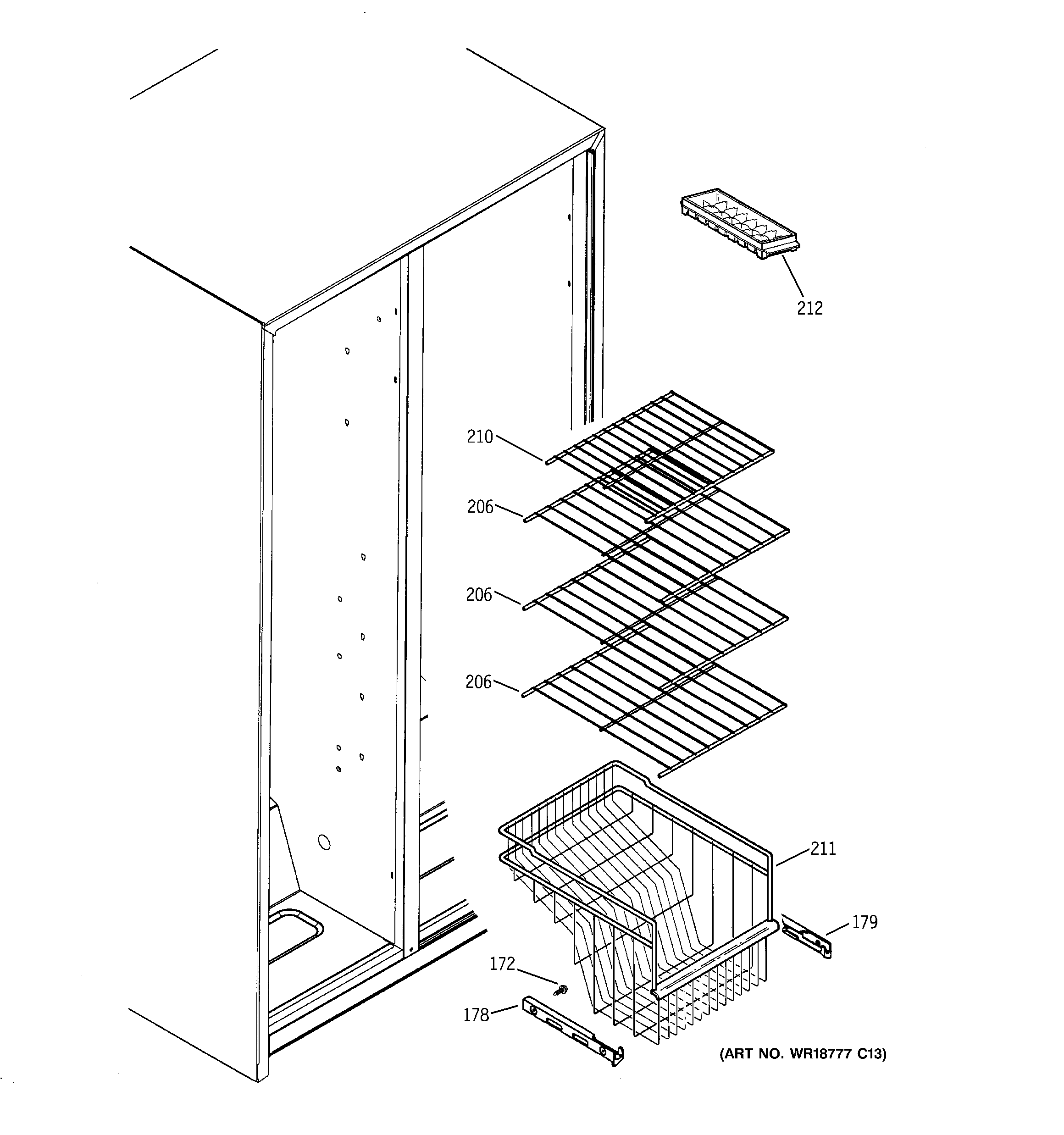 212

210

206

206

206

211

179

172

178

(ART NO. WR18777 C13)