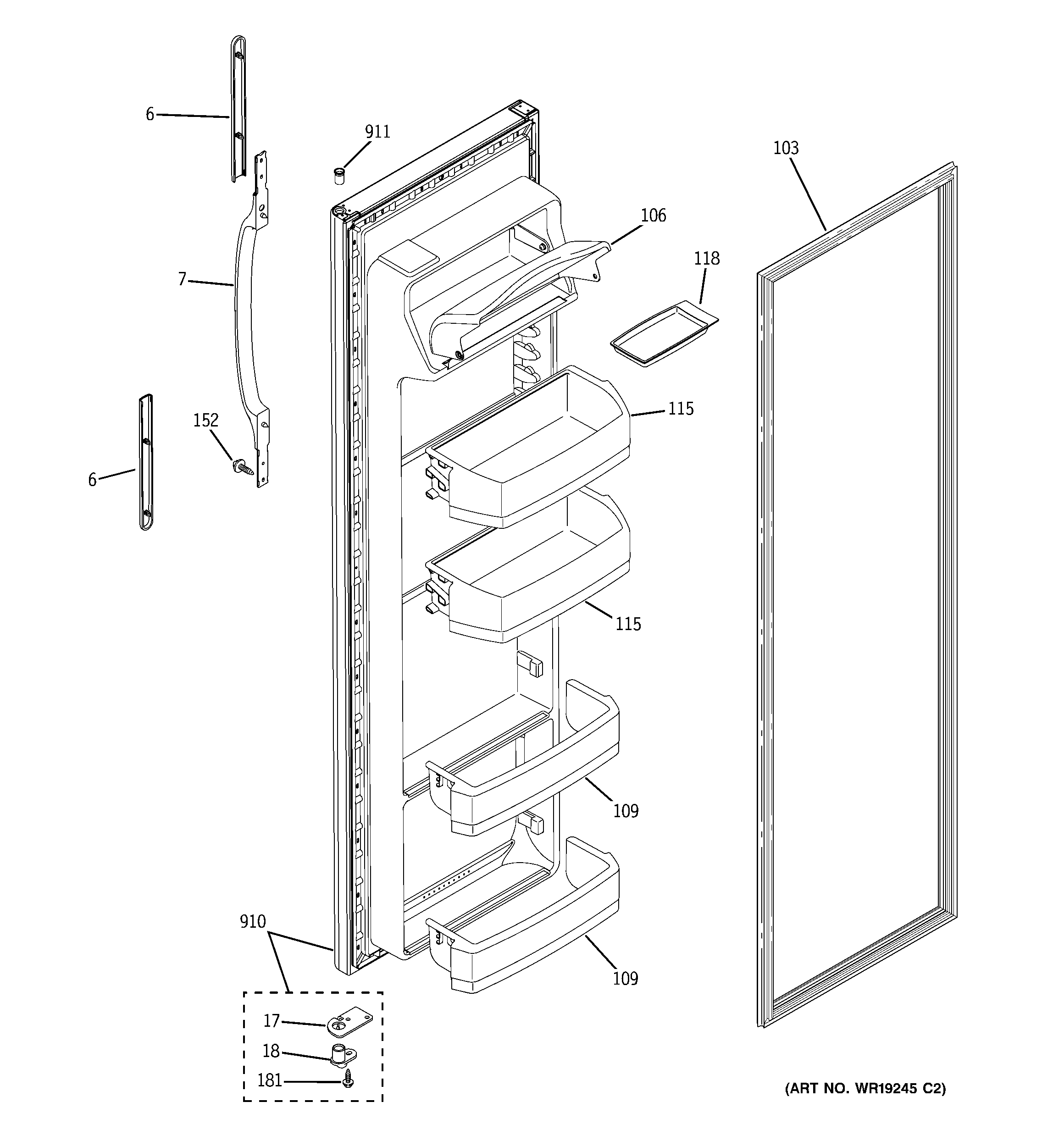 6
911
103
106
118
7
115
152
6
115
109
910
109
17
18
181
(ART NO. WR19245 C2)