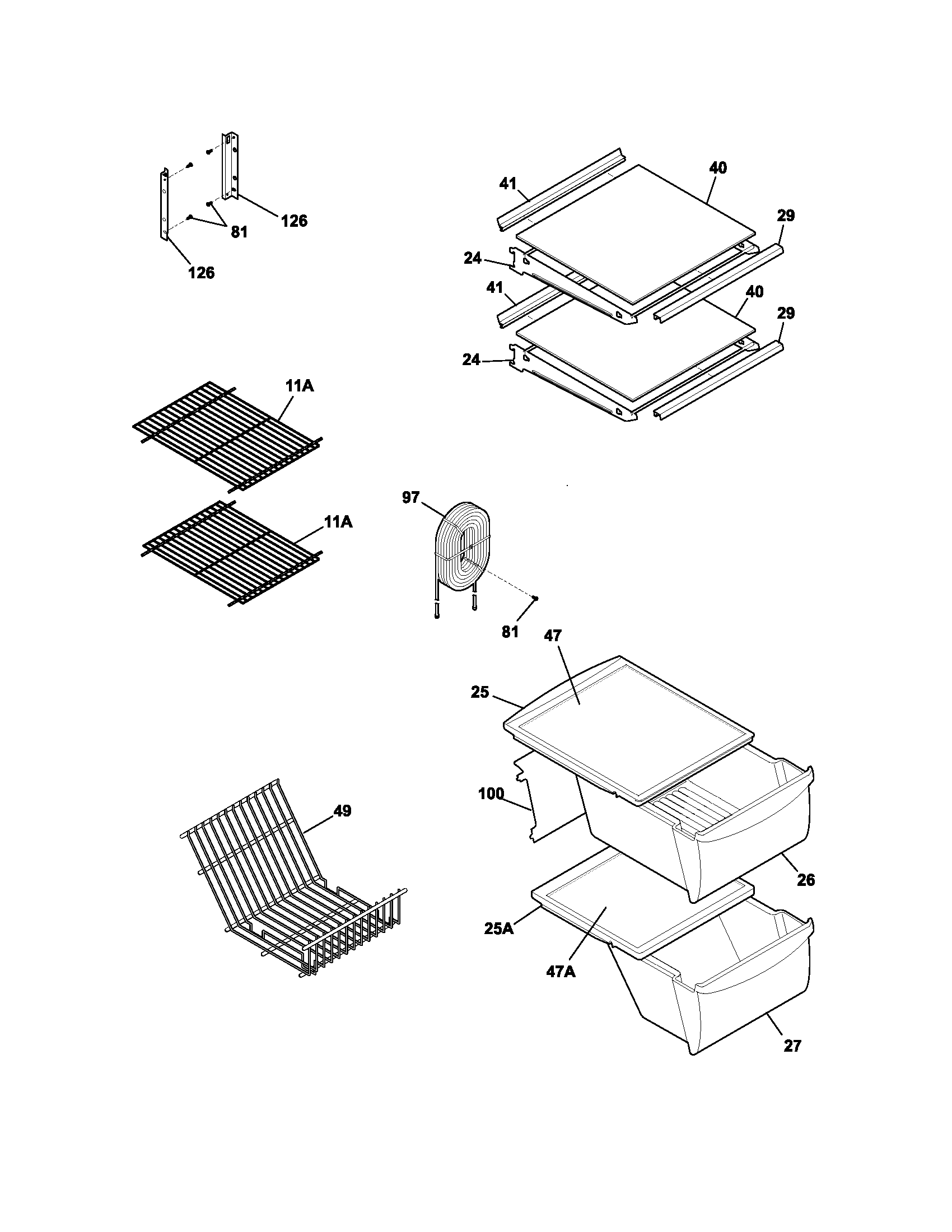 126
81
126
41
40
29
24
41
40
29
24
11A
11A
97
81
47
25
100
49
26
25A
47A
27