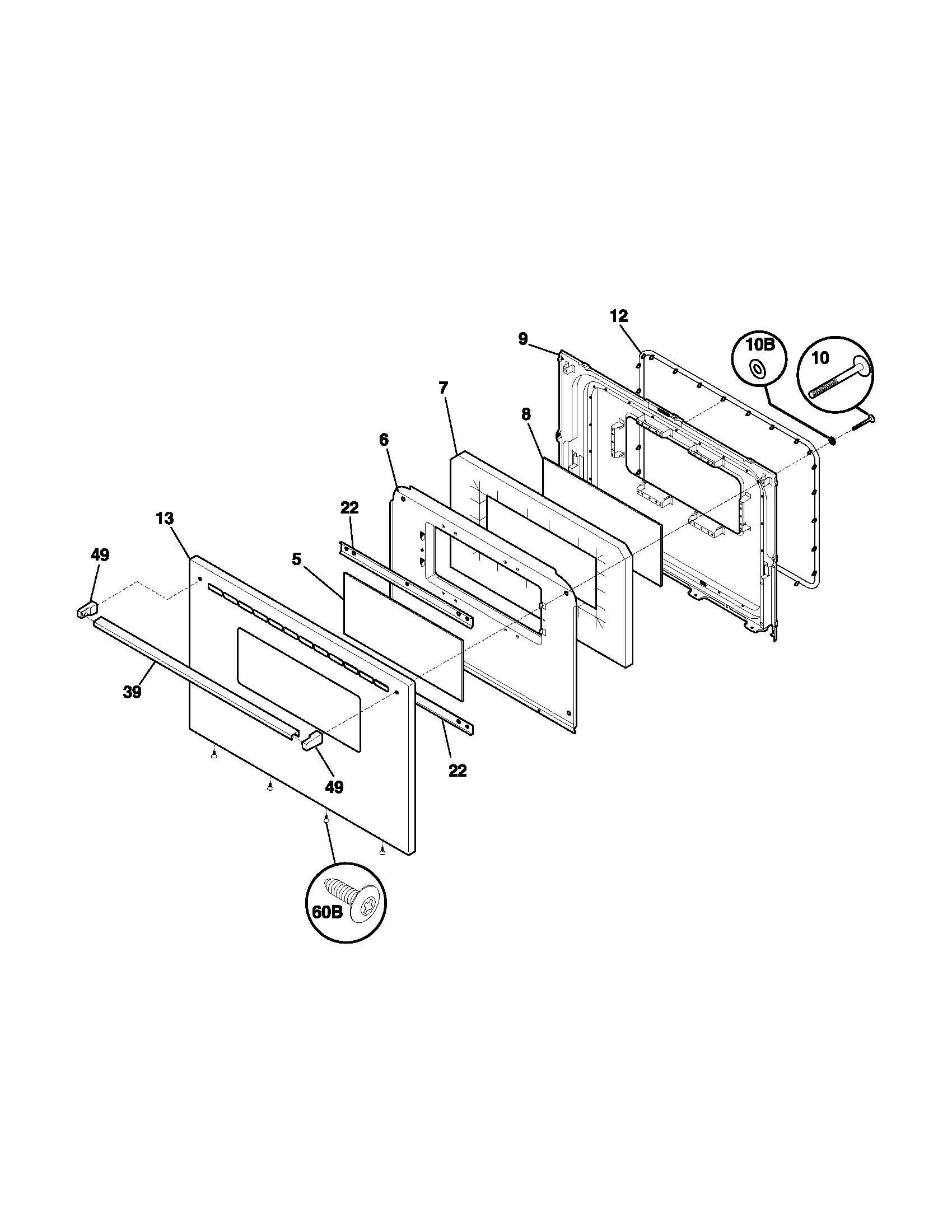 12
9
10B
10
7
8
6
22
13
49
5
39
22
49
60B