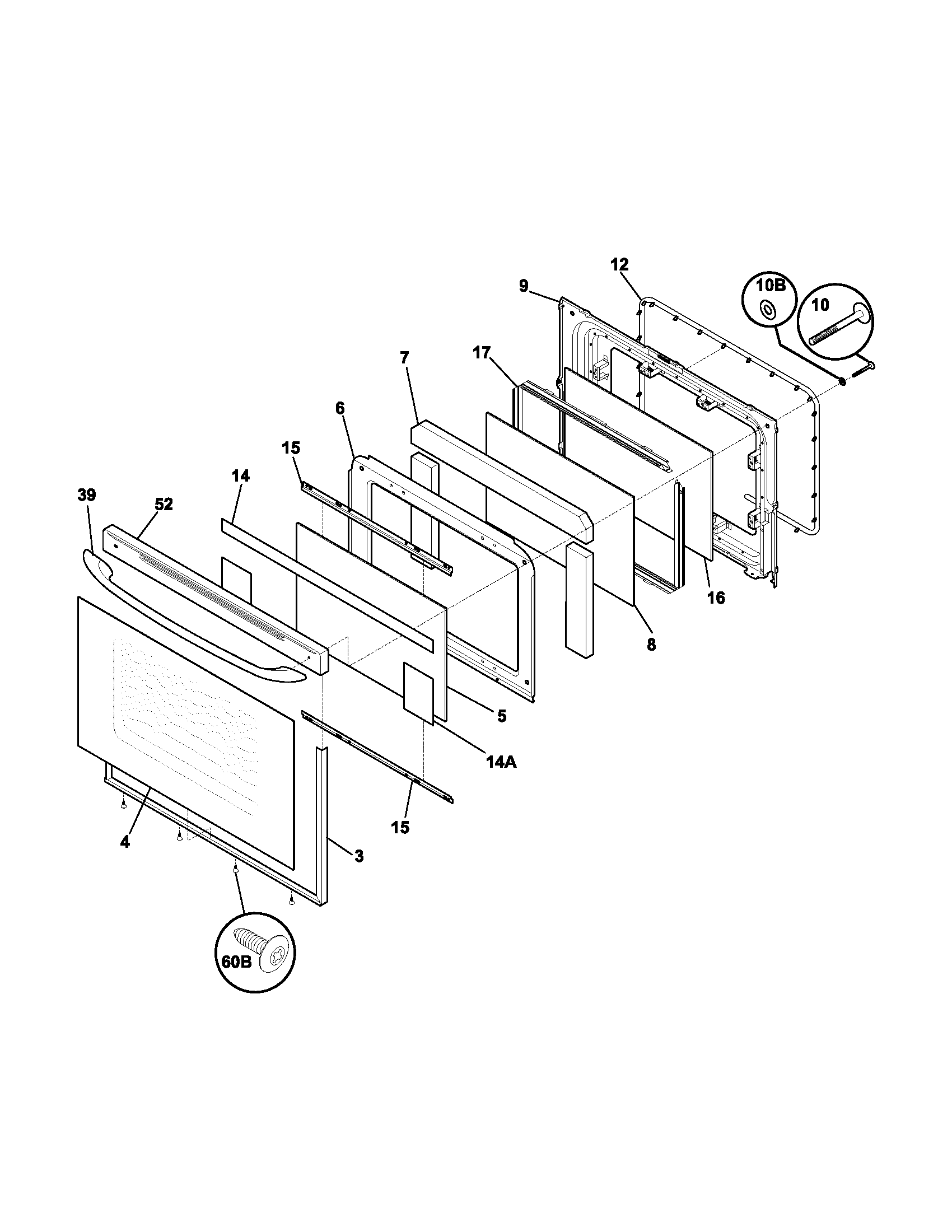 12
9
10B
10
7
17
6
15
14
39
52
16
8
5
14A
15
4
3
60B