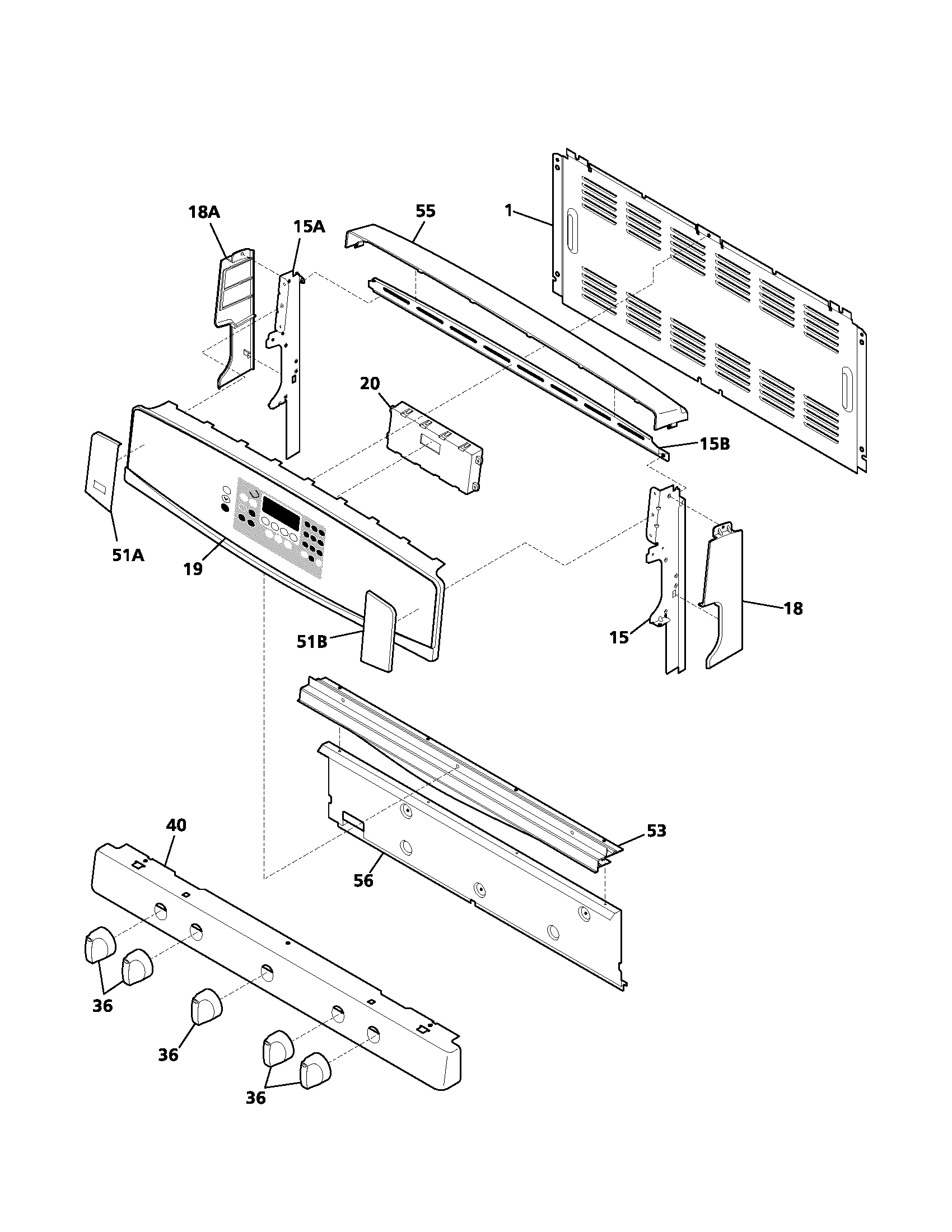 18A
15A
55
1
20
15B
51A
19
51B
15
18
40
53
56
36
36
36