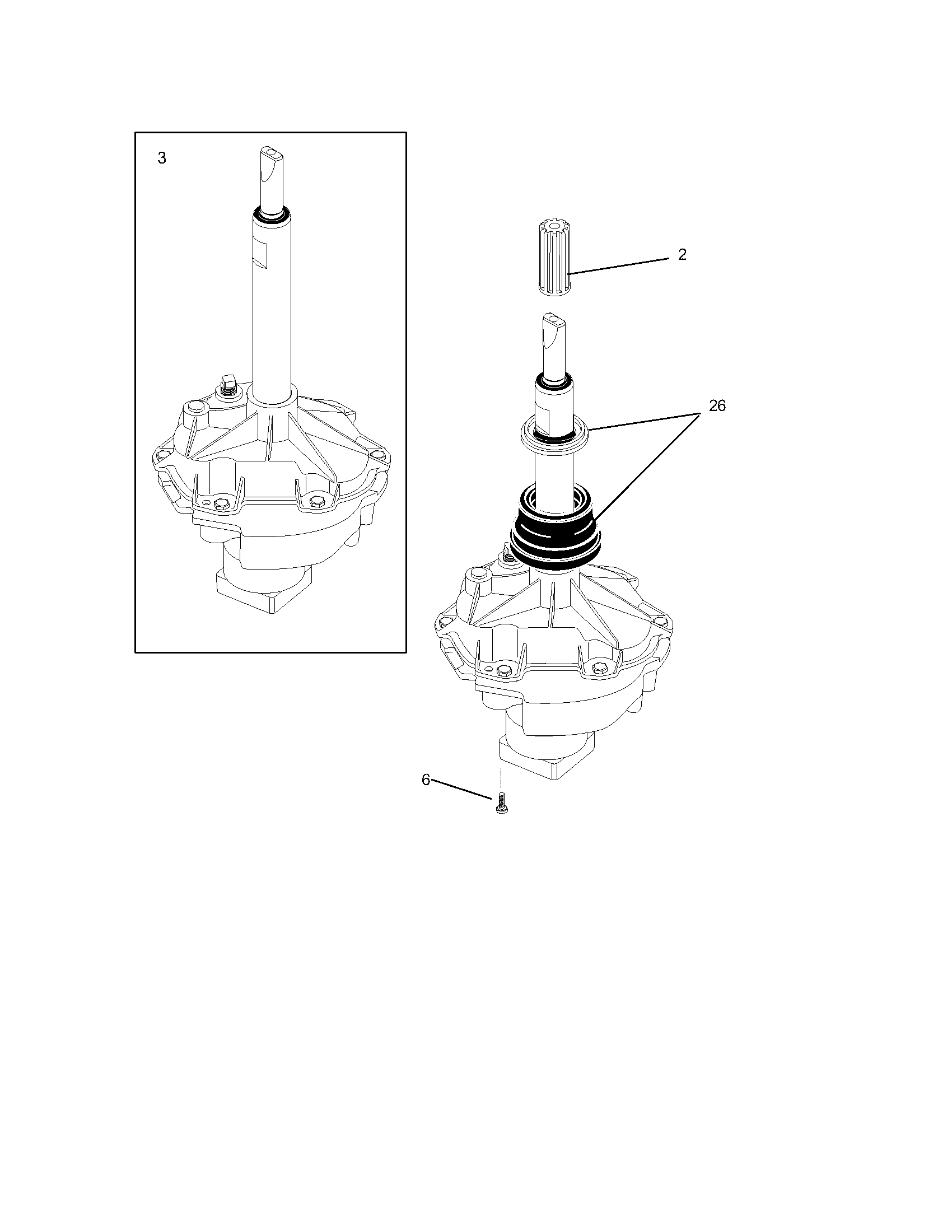 3

2

26

6