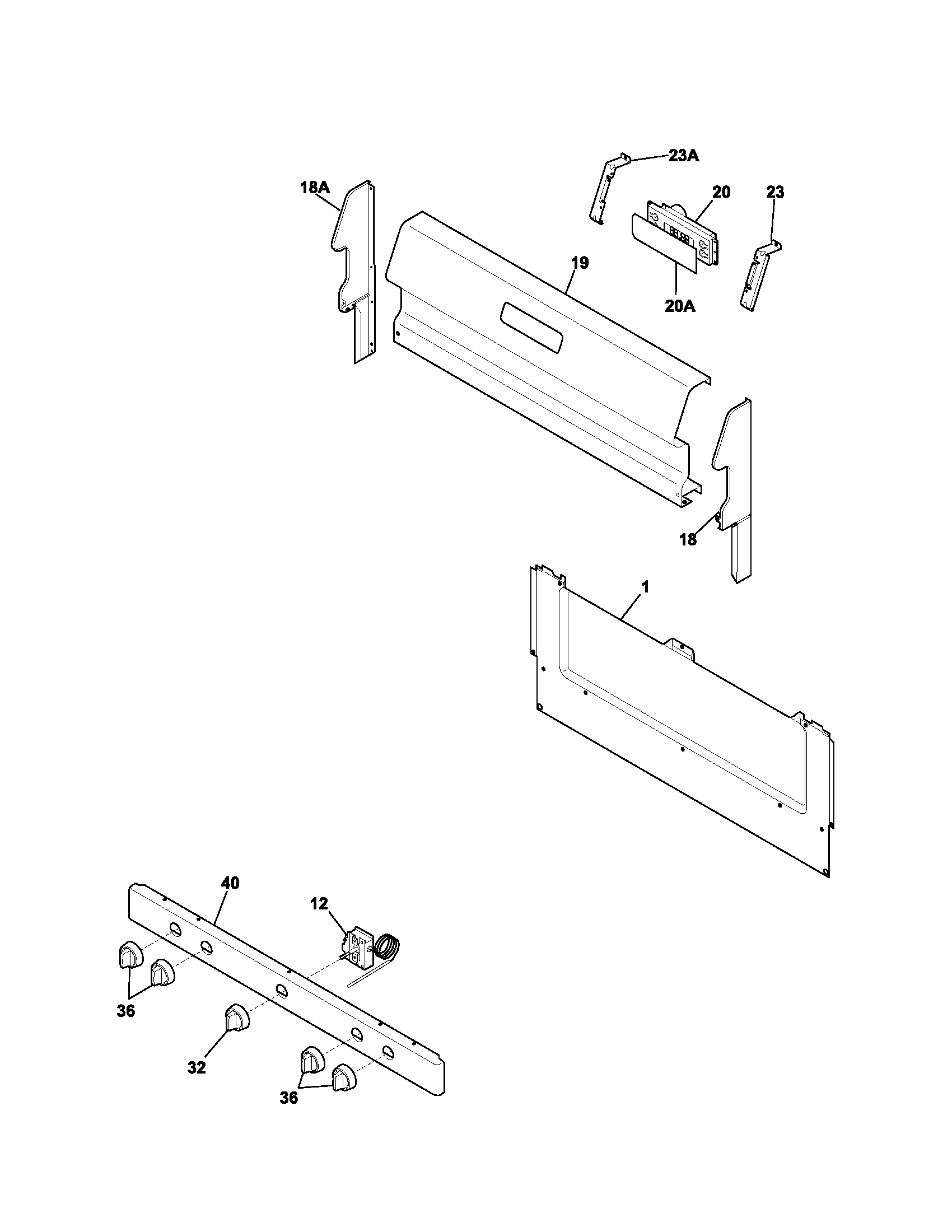 23A

18A

20

23

19

20A

18

1

40

12

36

32

36