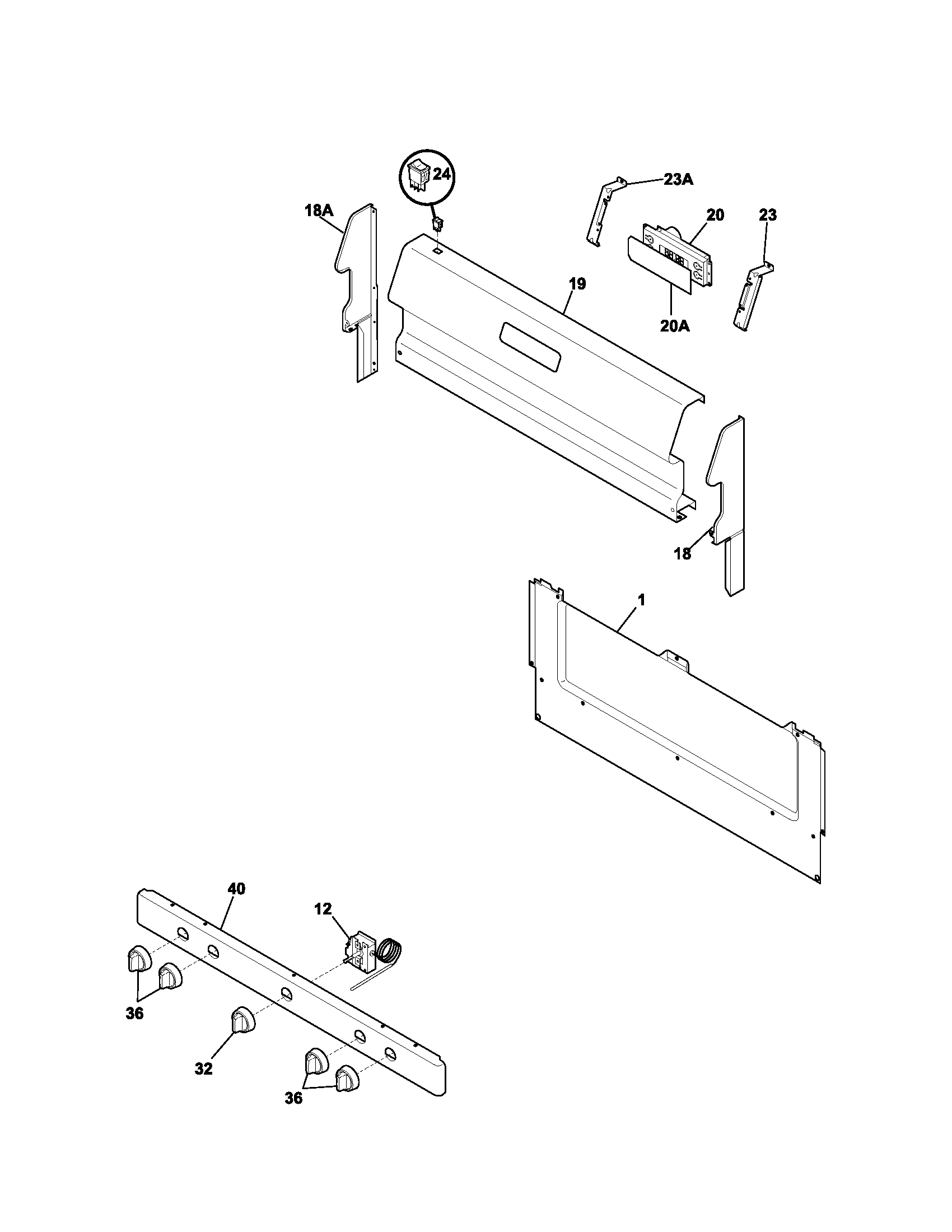 24
23A
18A
20
23
19
20A
18
1
40
12
36
32
36