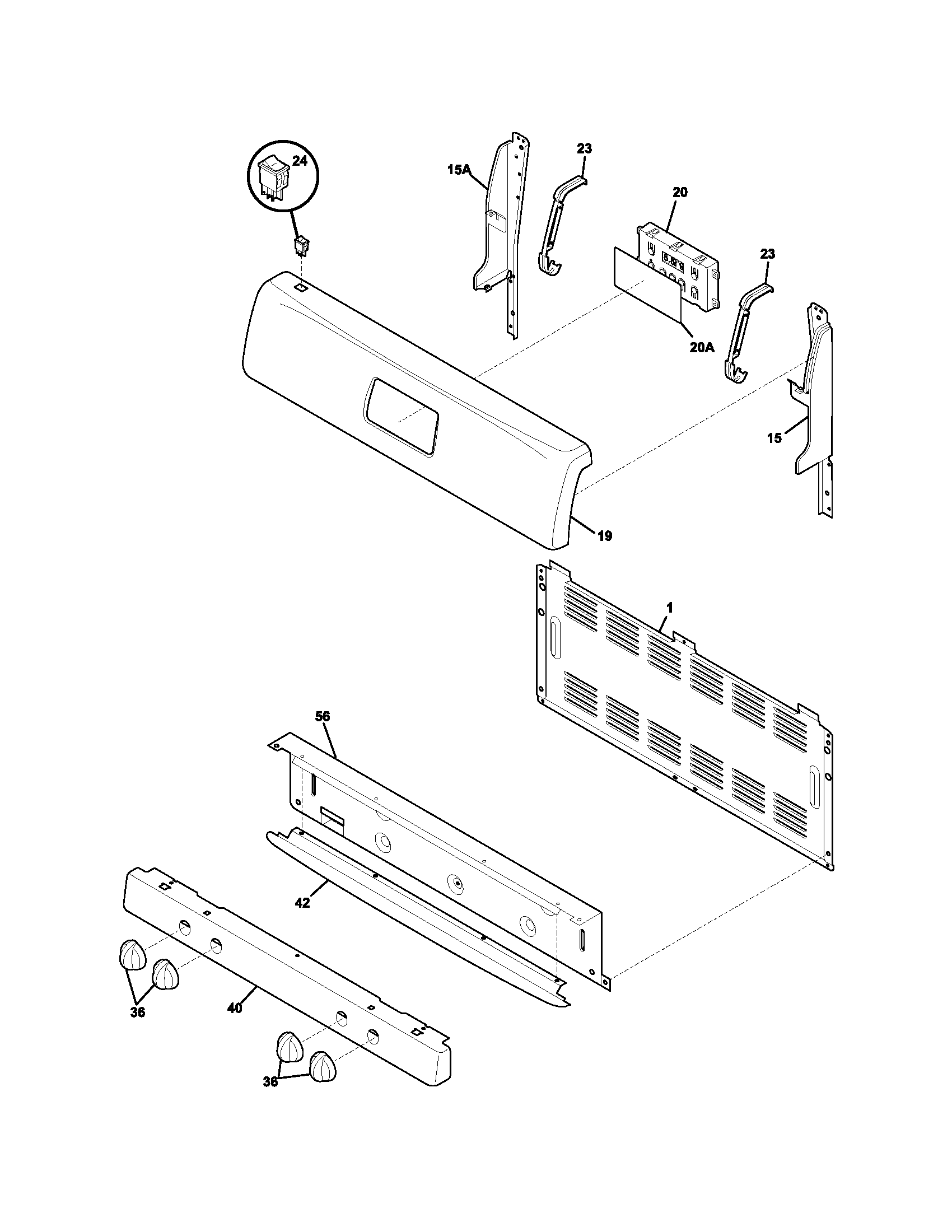 24
15A
23
20
23
20A
15
19
1
56
42
40
36
36