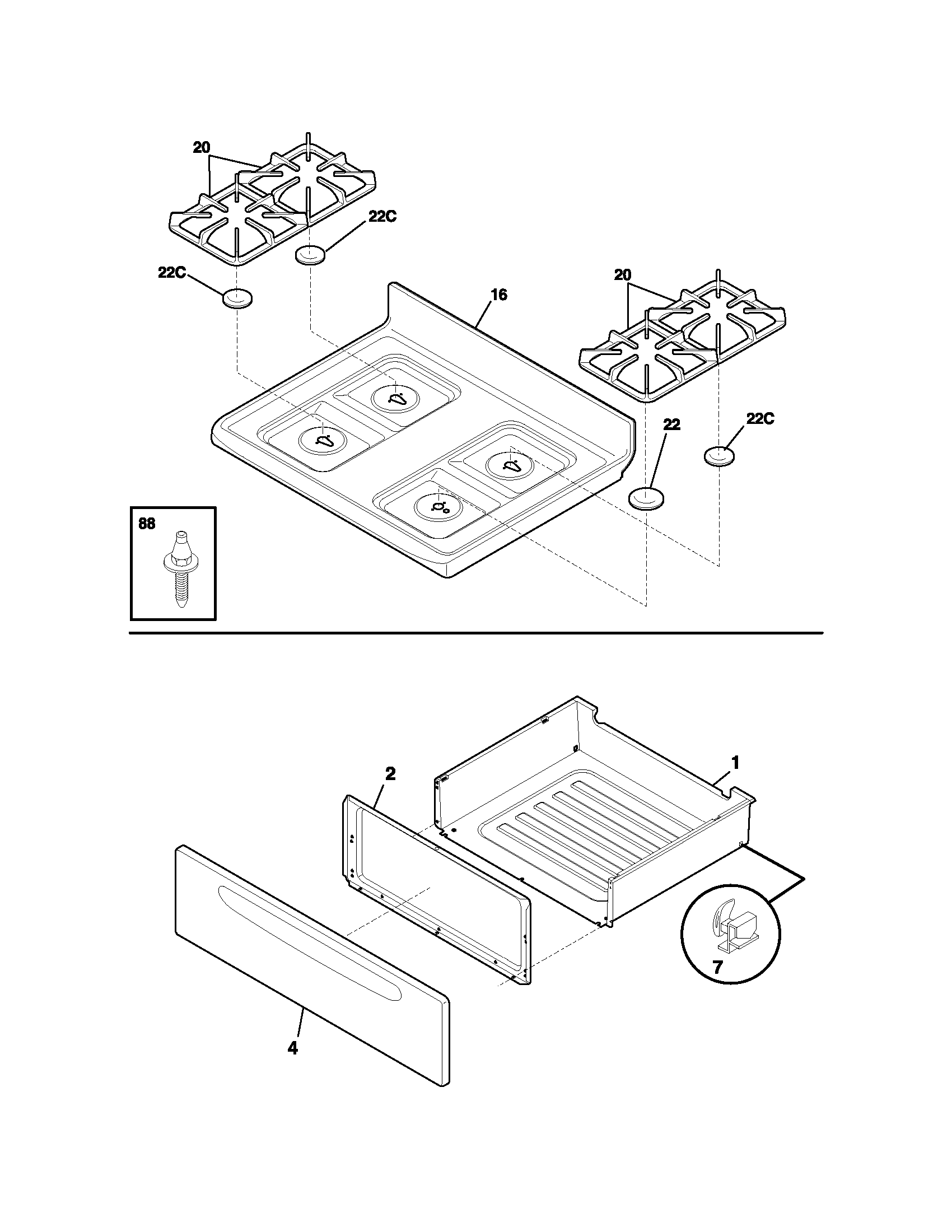 20
22C
22C
16
20
22
22C
88
2
1
7
4