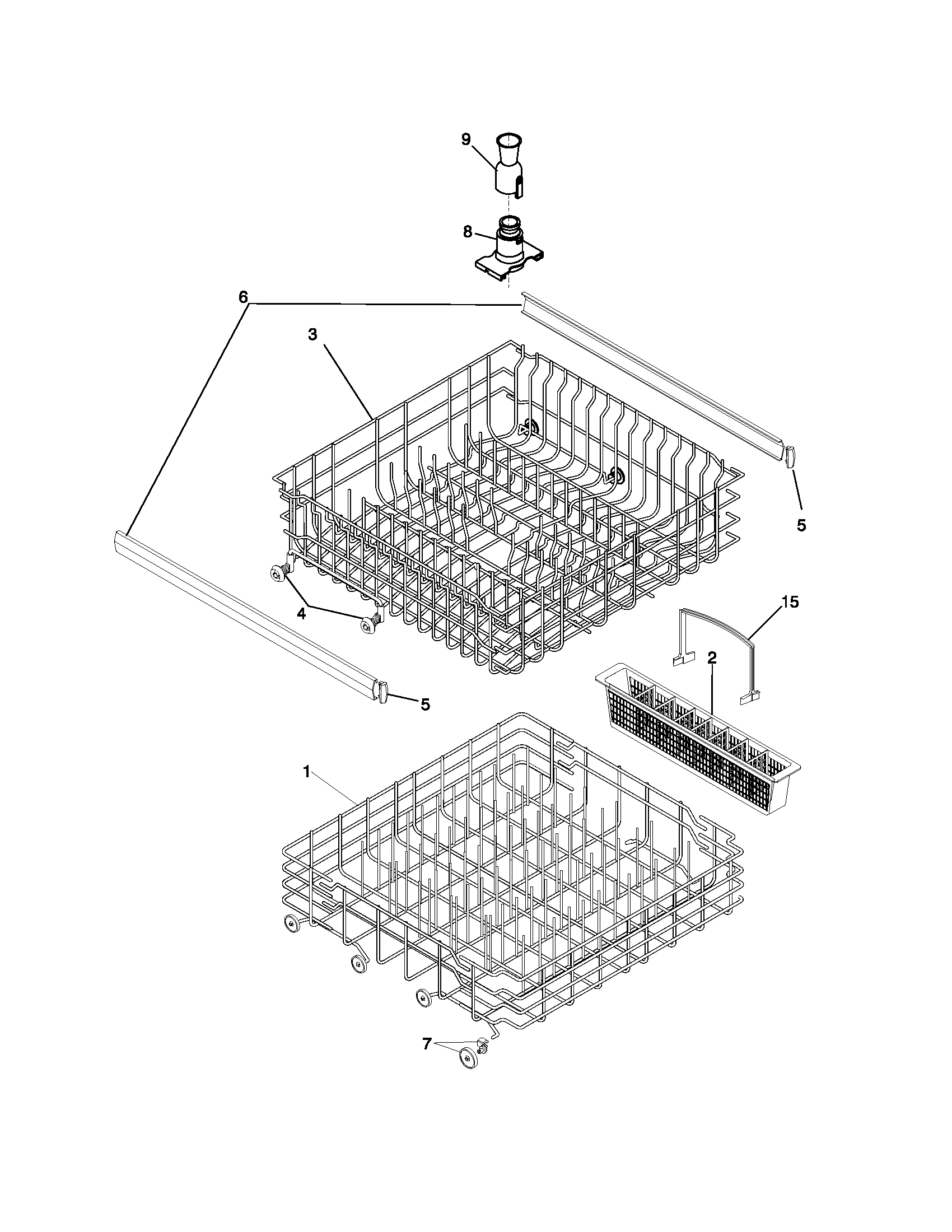 9
8
6
3
5
4
15
2
5
1
7