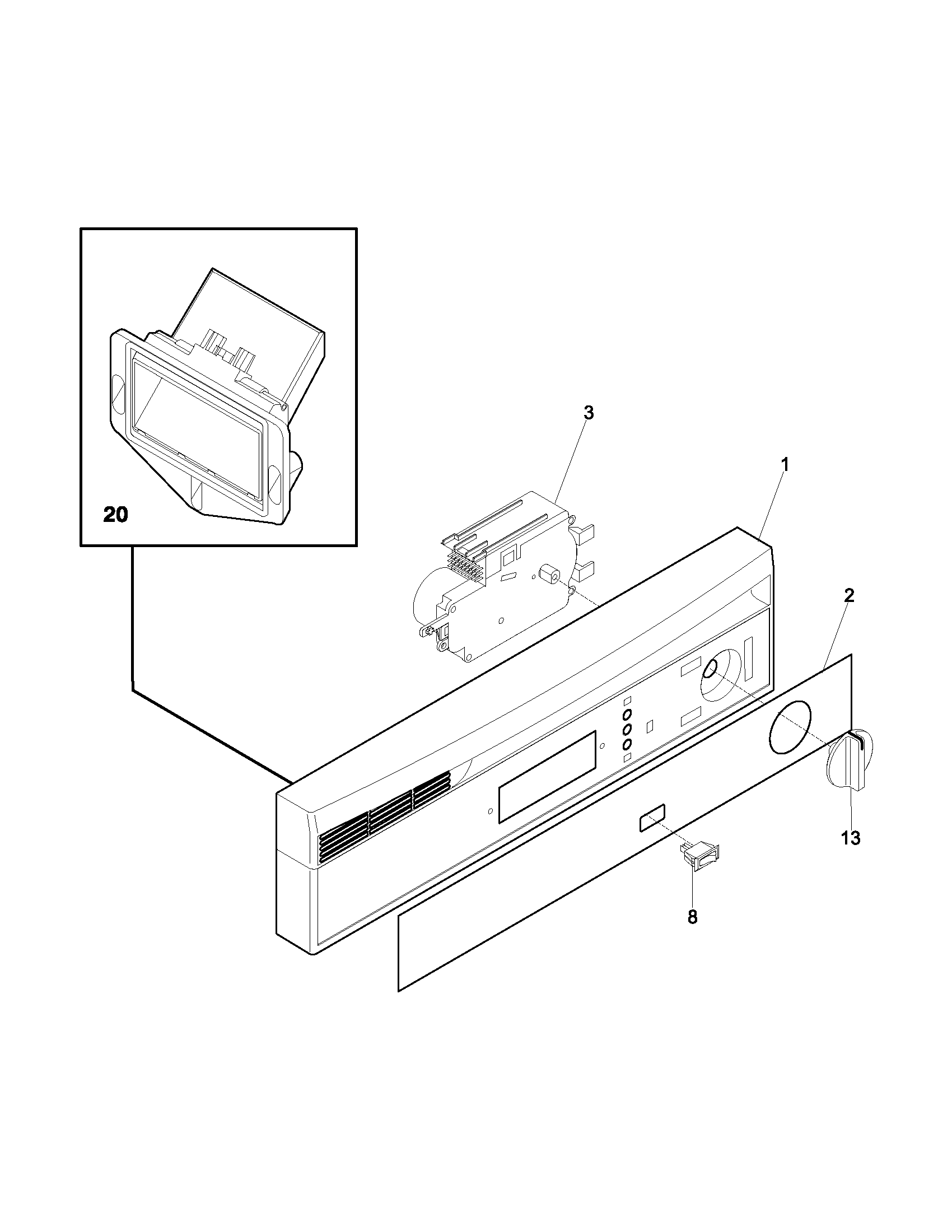 20

3

1

2

13

8