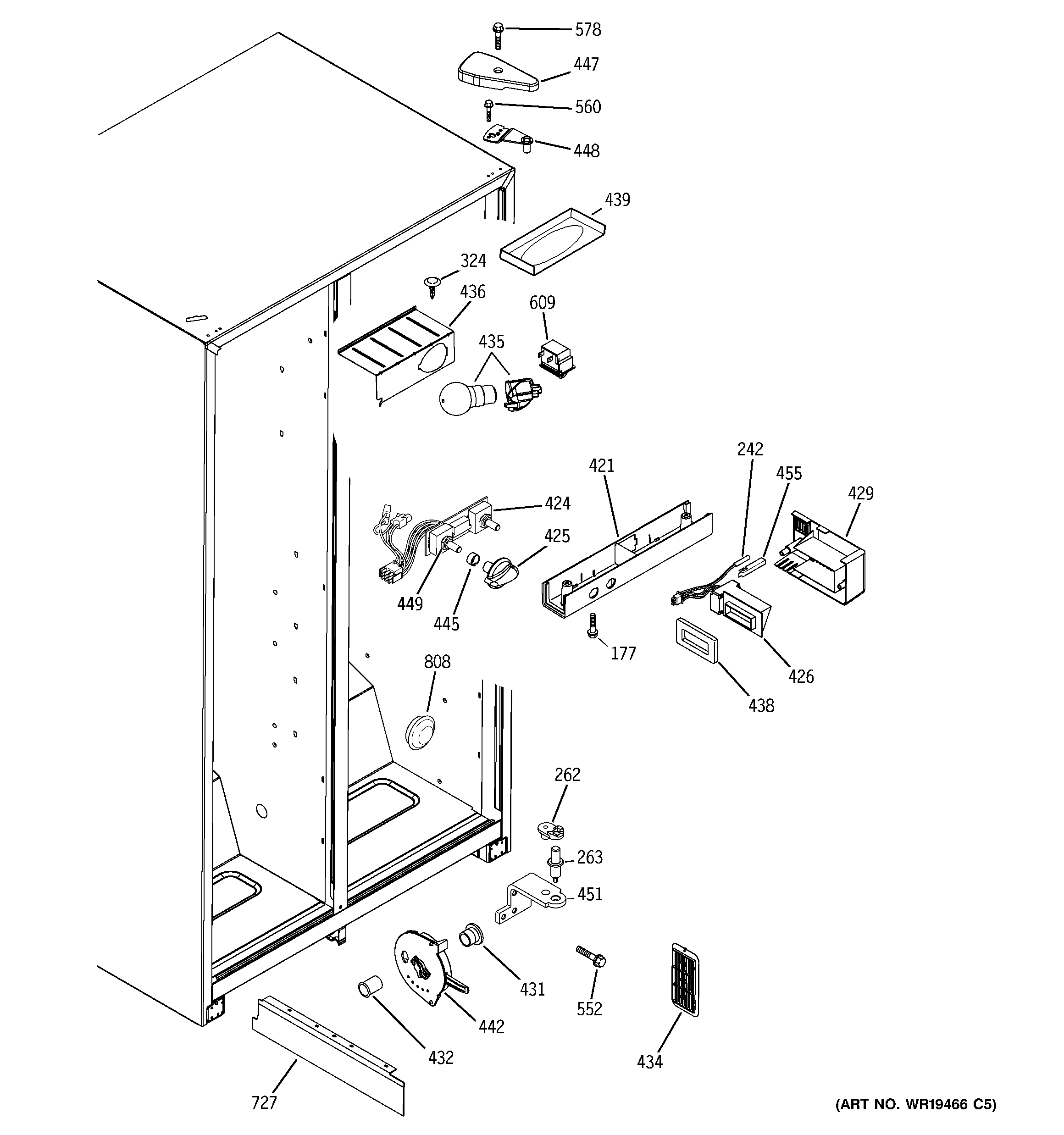 578
447
560
448
439
324
436
609
435
242
421
455
429
424
425
449
445
177
426
438
808
262
263
451
431
552
442
432
434
727
(ART NO. WR19466 C5)