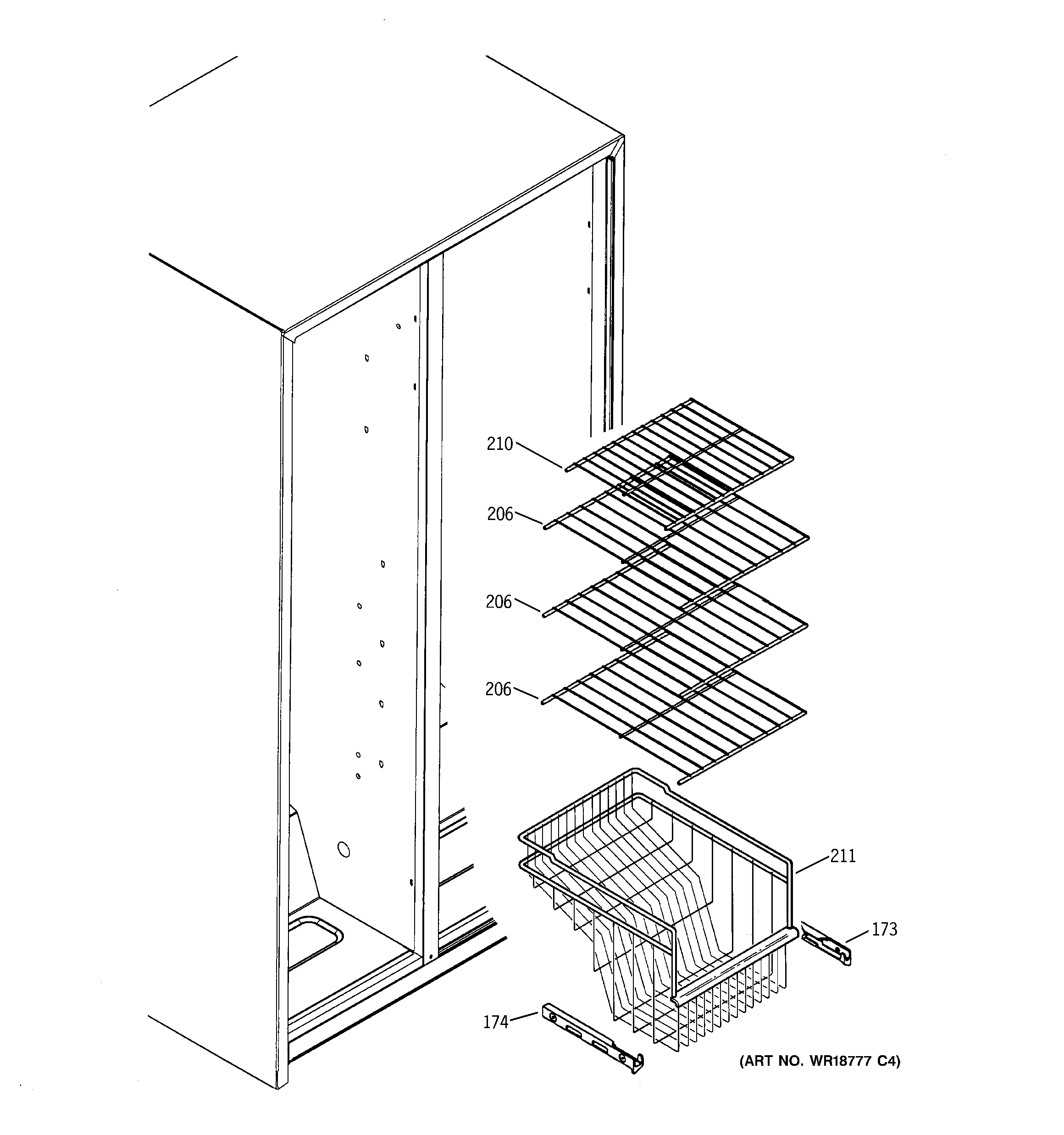 210

206

206

206

211

173

174

(ART NO. WR18777 C4)