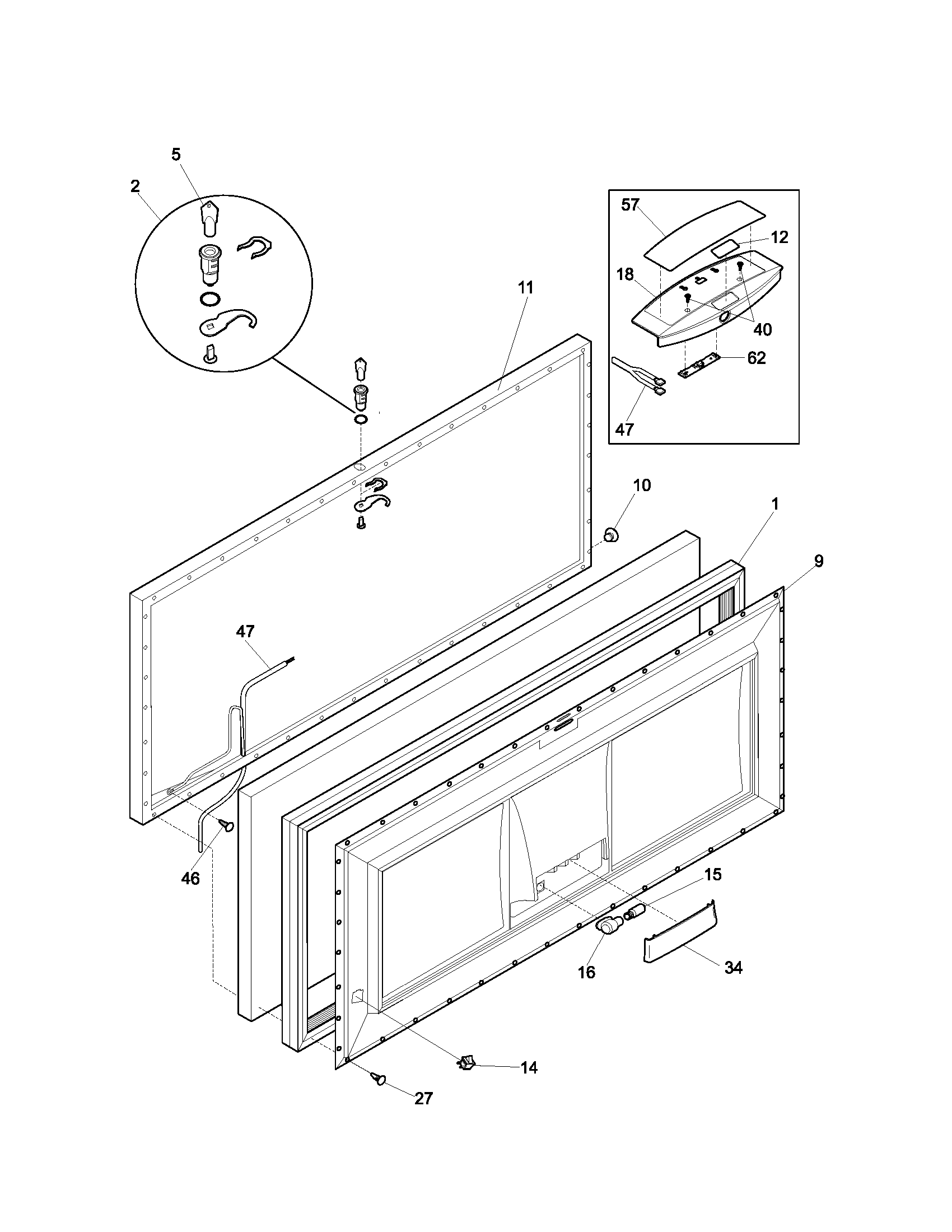 5
2
57
12
18
40
62
47
11
10
1
9
47
46
15
16
34
14
27