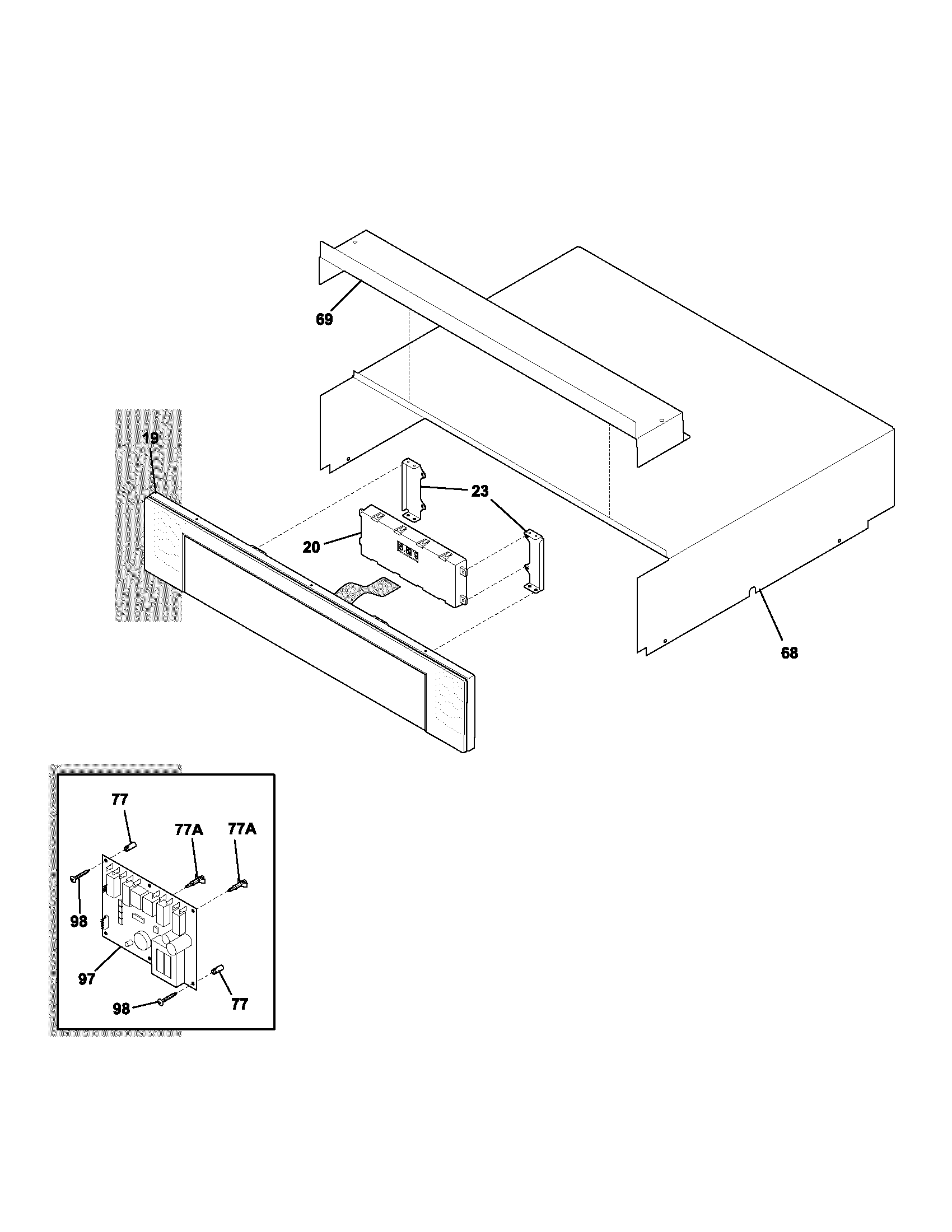 69

19

23

20

68

77

77A

77A

98

97

98

77