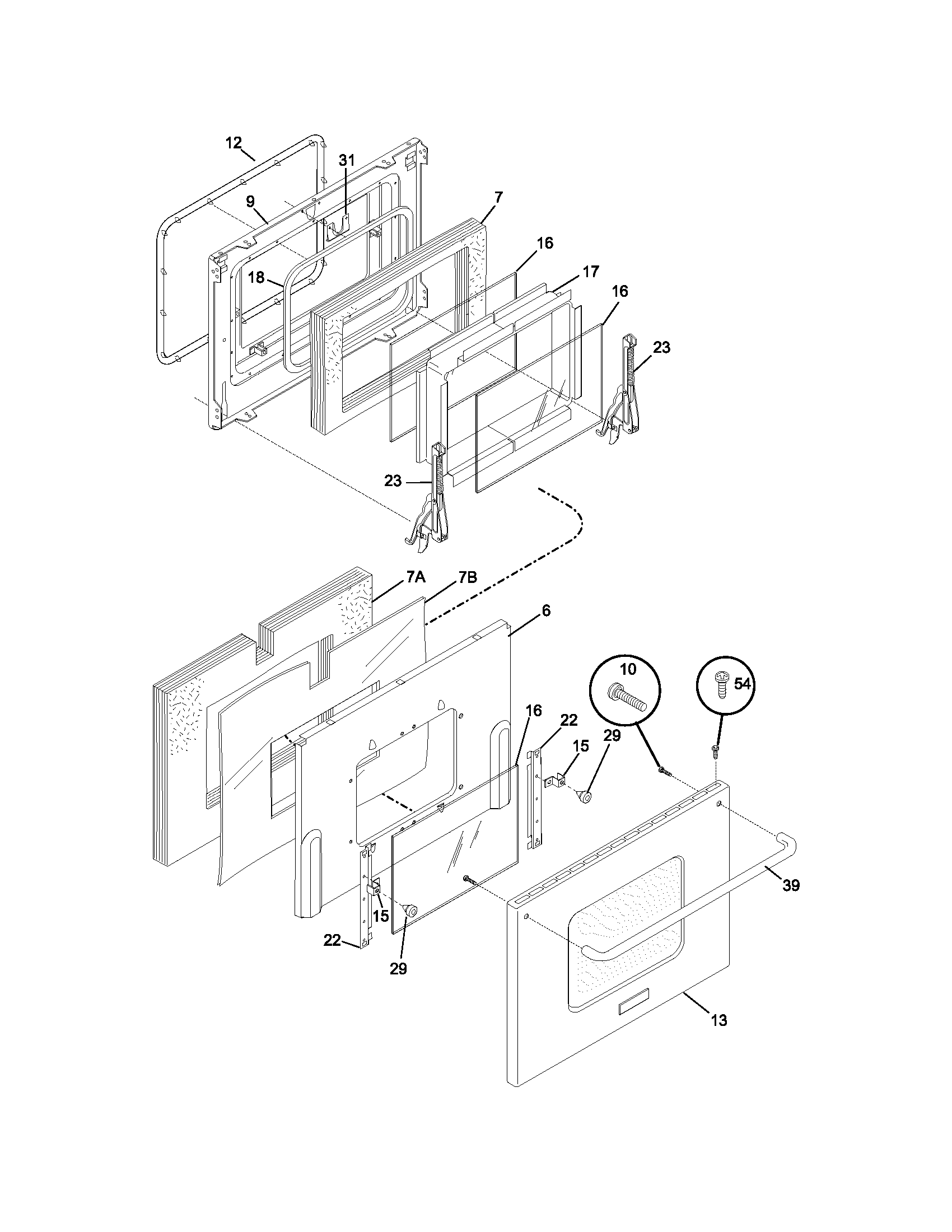 12
31
9
7
16
18
17
16
23
23
7A
7B
6
10
54
16
22
15
29
39
15
22
29
13