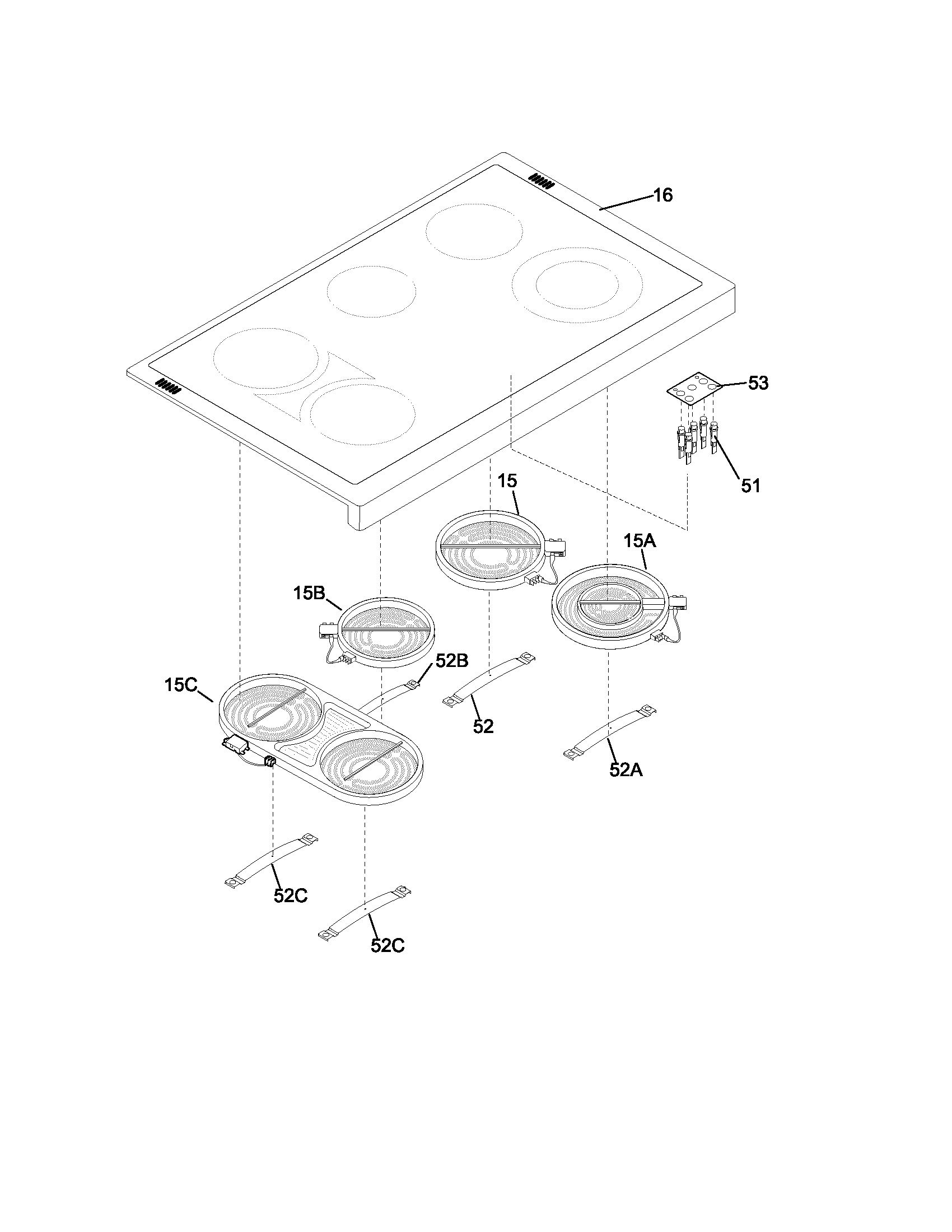 16
53
51
15
15A
15B
52B
15C
52
52A
52C
52C