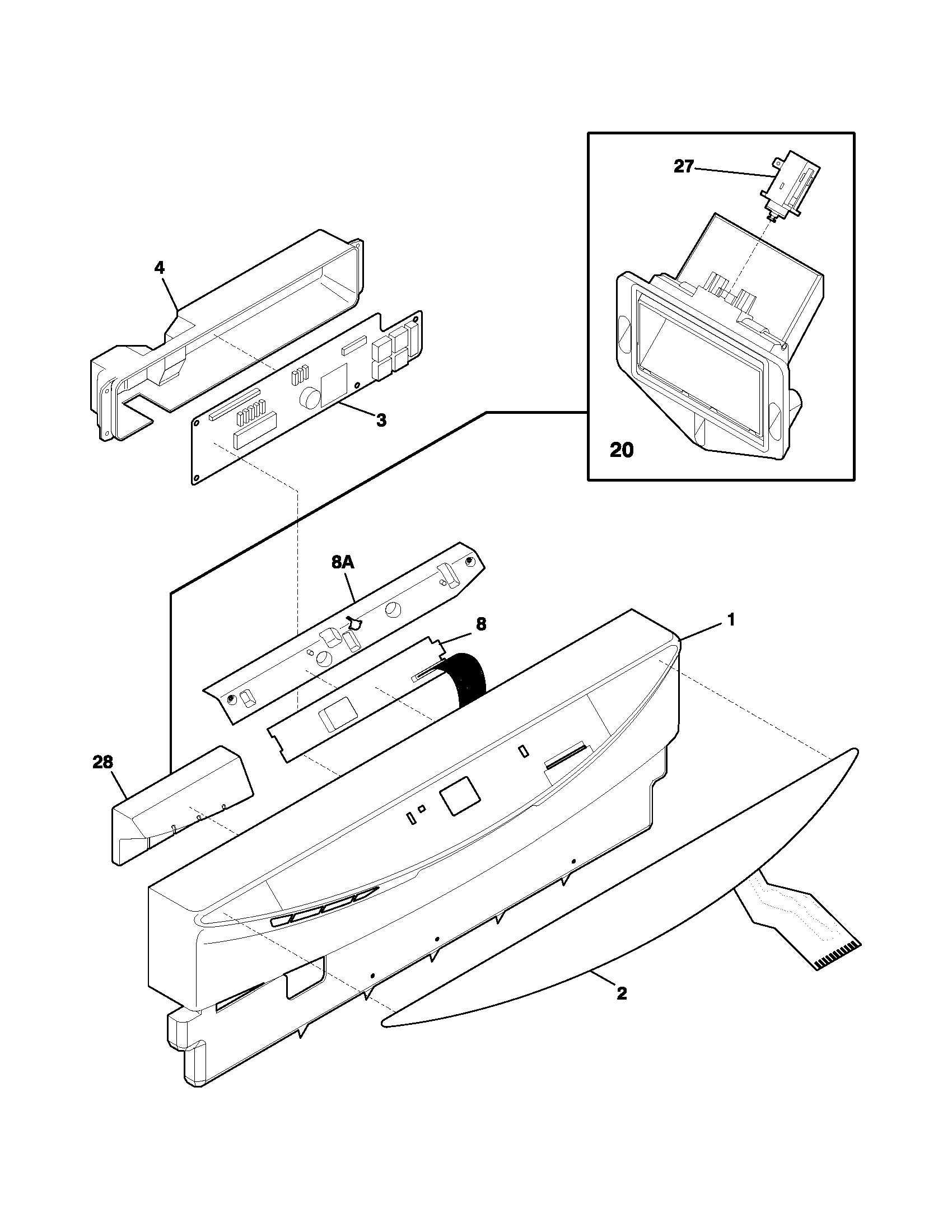 27
4
3
20
8A
8
1
28
2