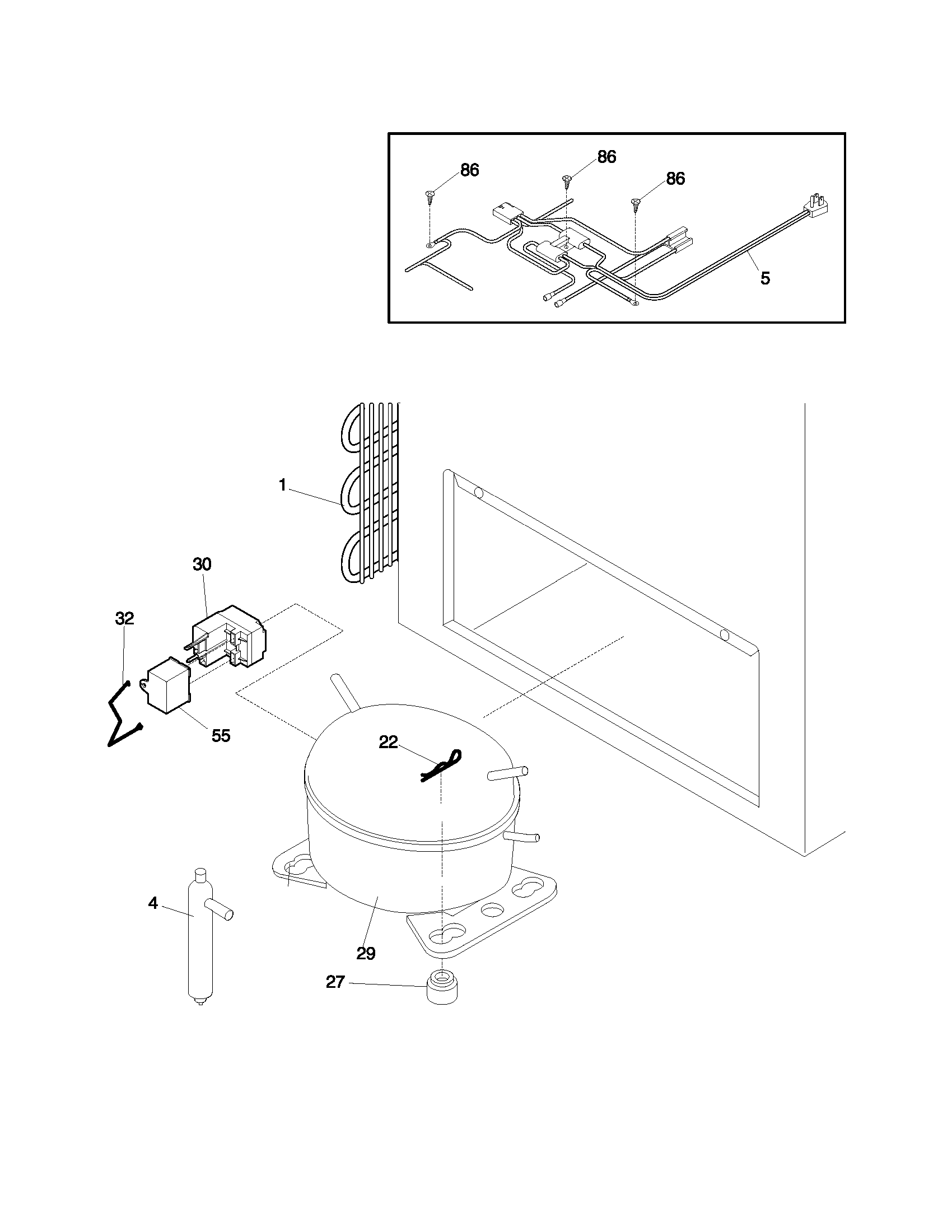 86
86
86
5
1
30
32
55
22
4
29
27