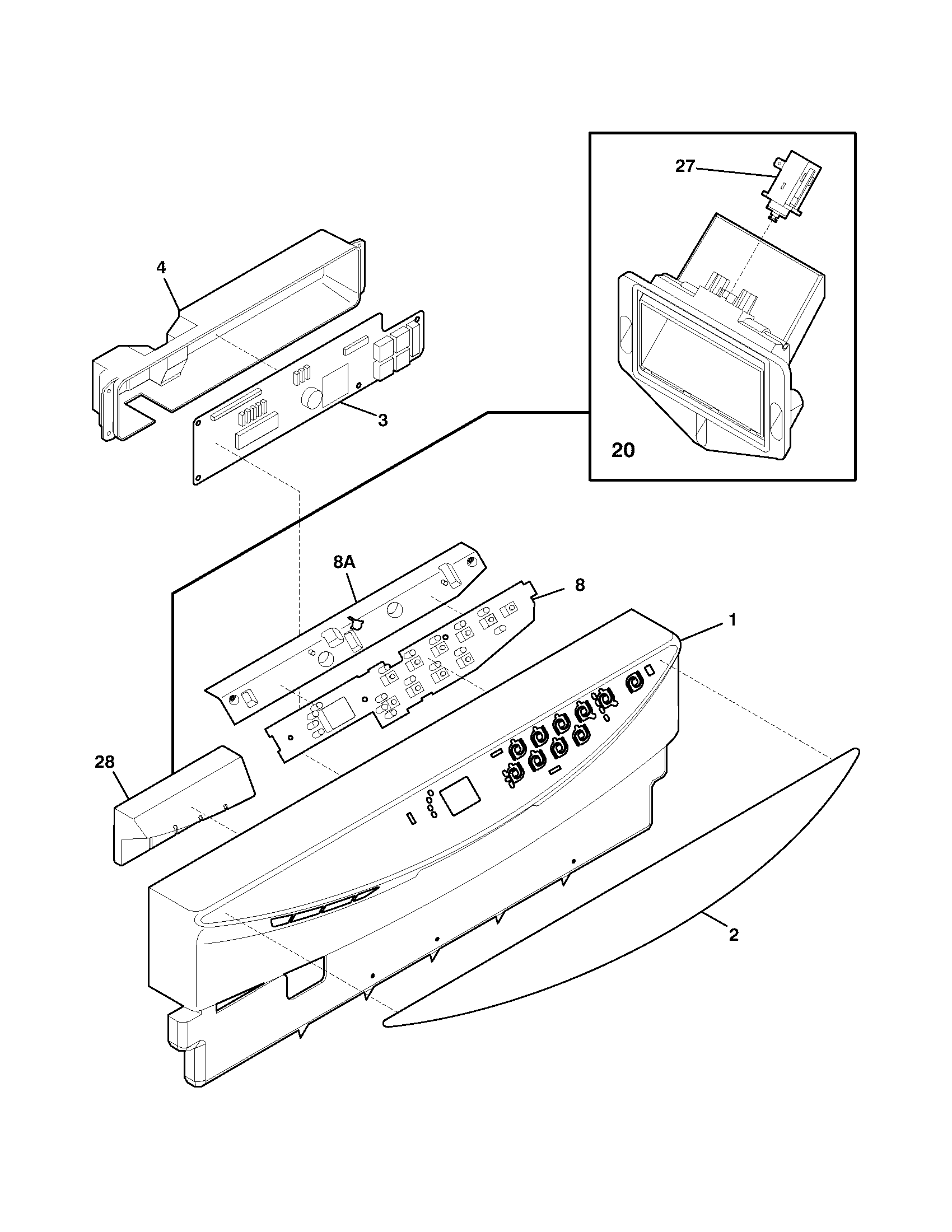 27

4

3

20

8A

8

1

28

2