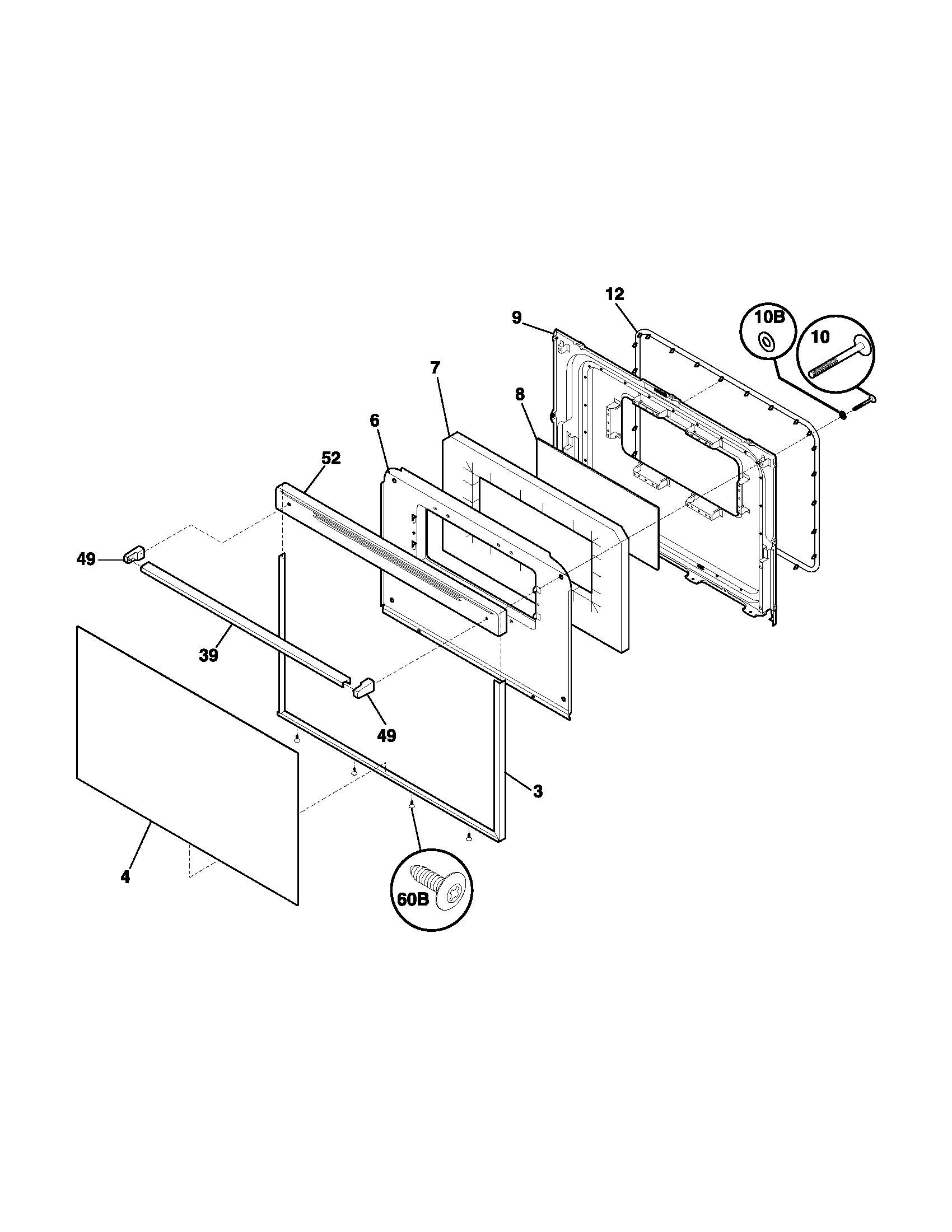 12
9
10B
10
7
8
6
52
49
39
49
3
4
60B