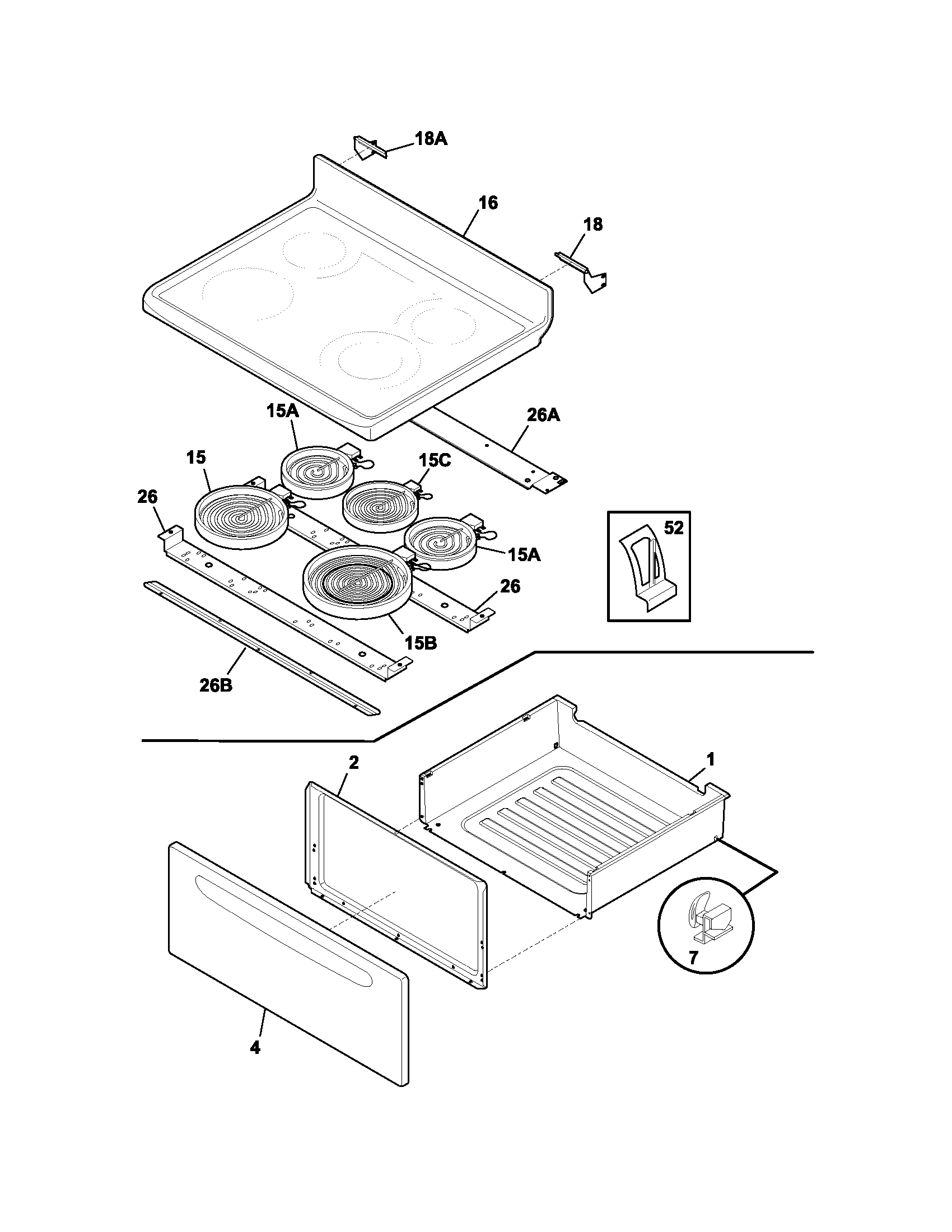 18A

16

18

15A

26A

15

15C

26

52

15A

26

15B

26B

2

1

7

4