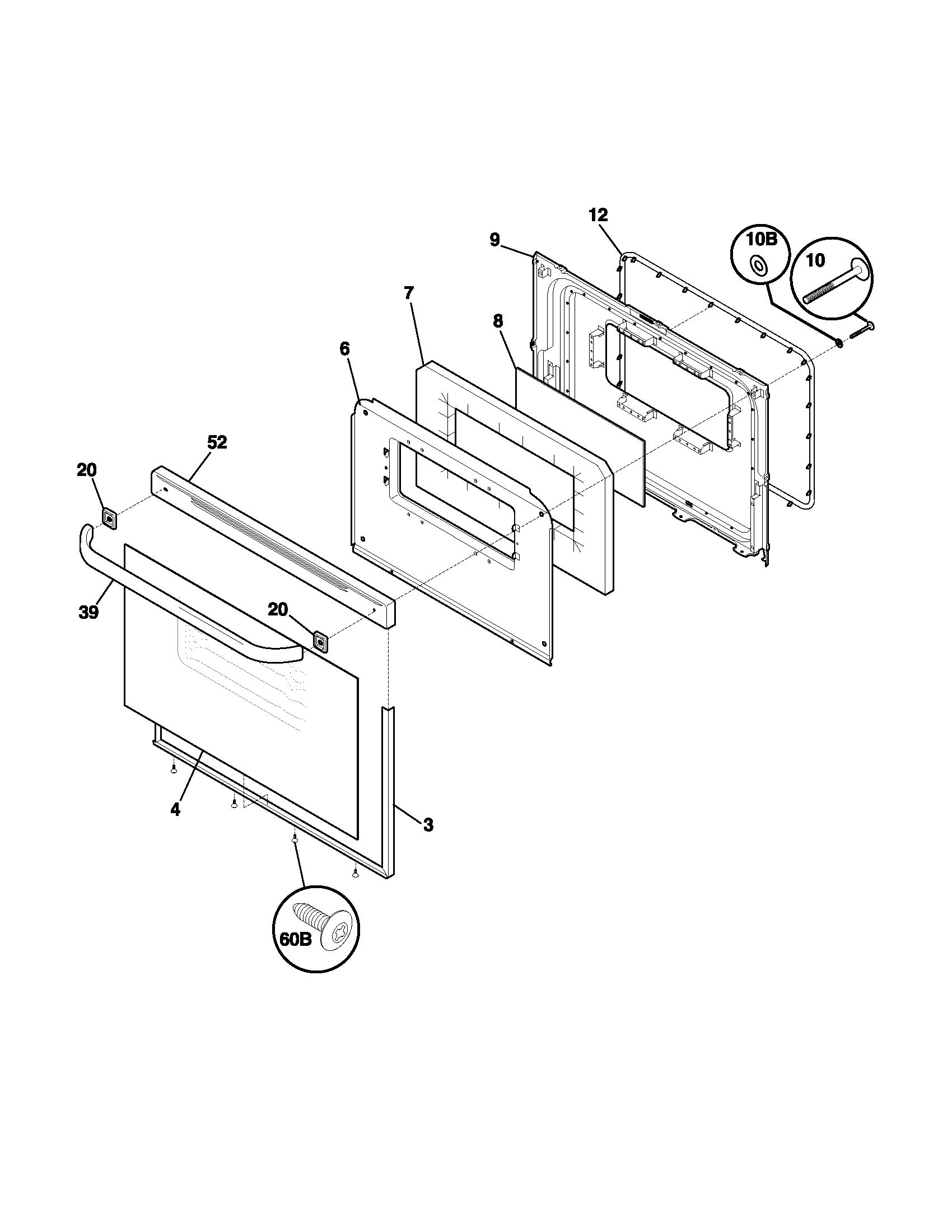 12
9
10B
10
7
8
6
52
20
39
20
4
3
60B