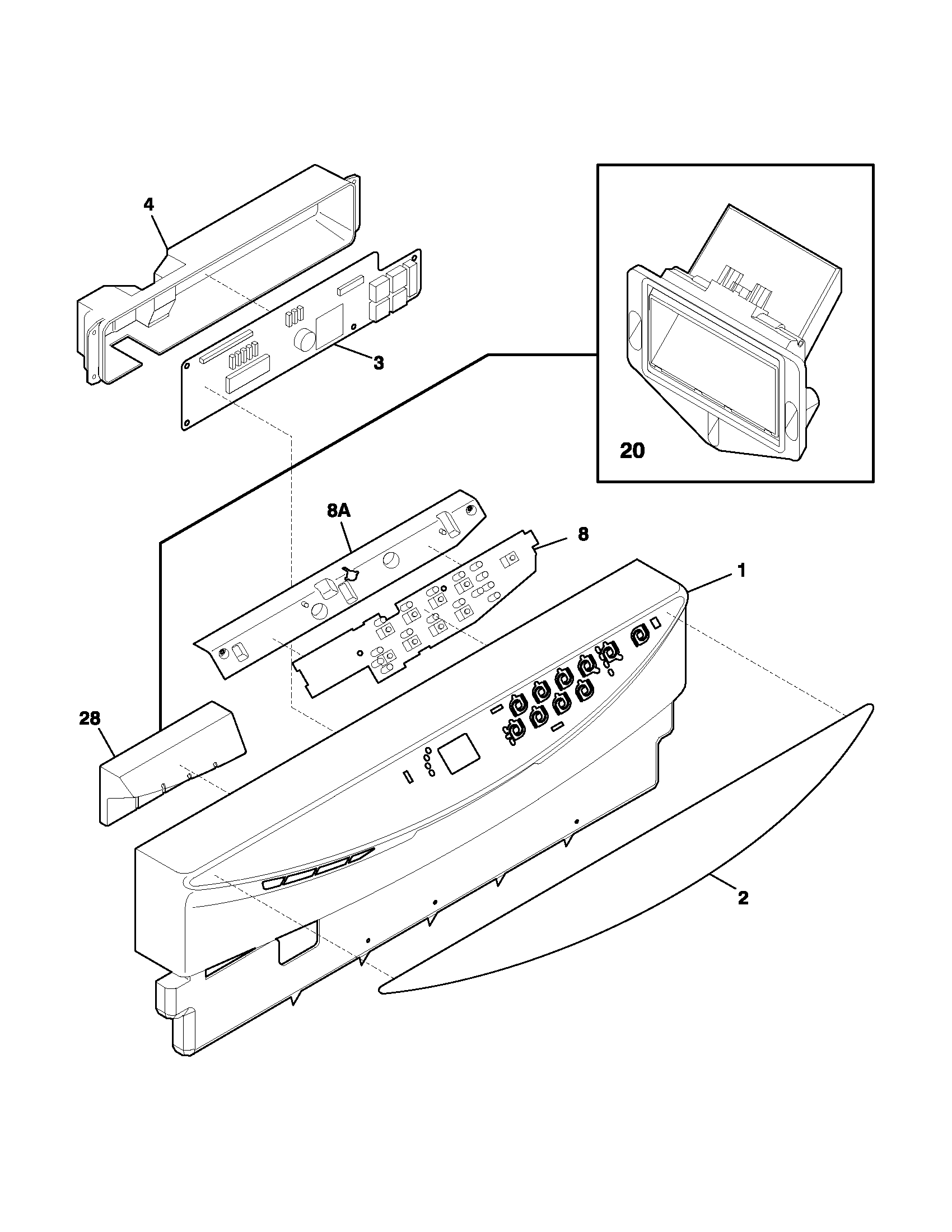 4

3

20

8A

8

1

28

2