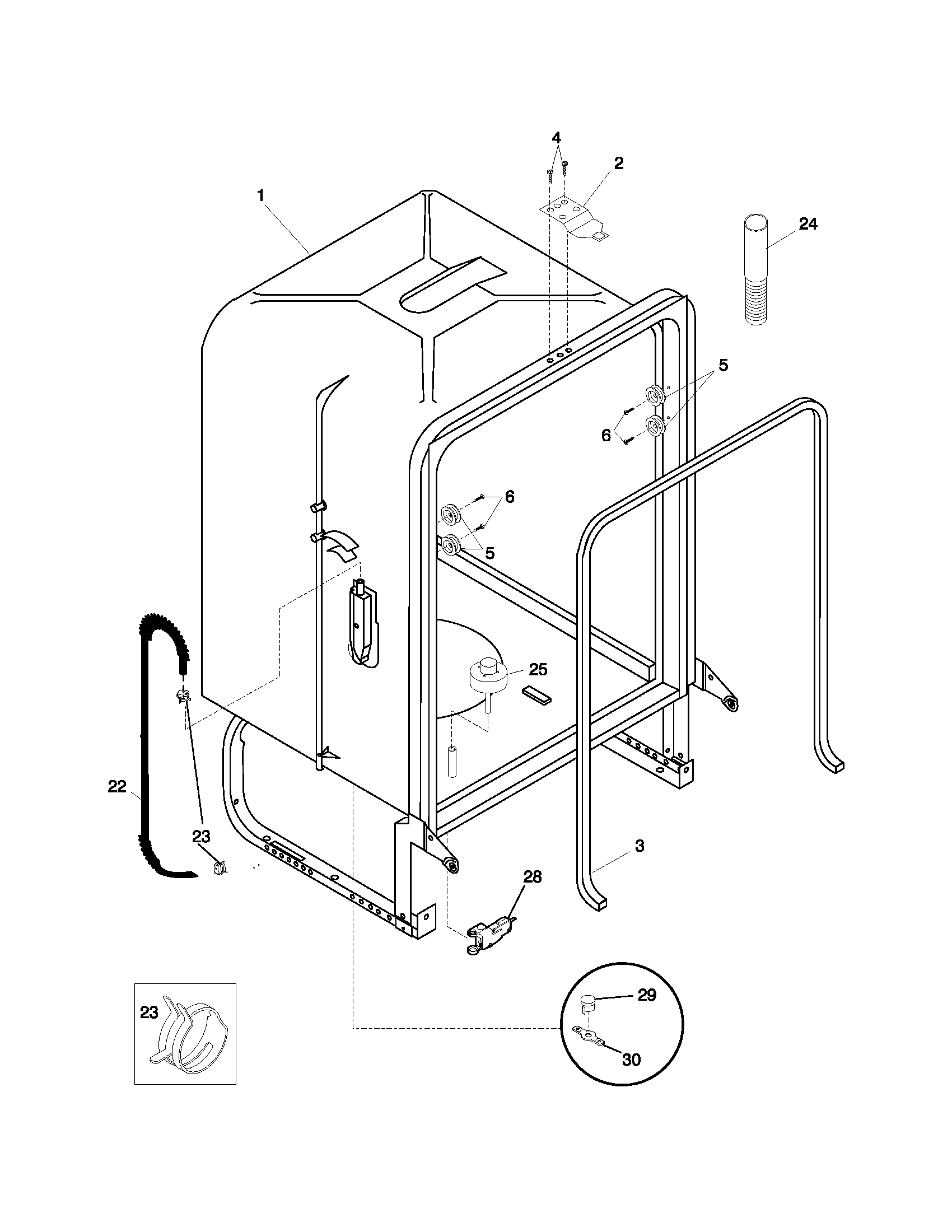 4
2
1
24
5
6
6
5
25
22
23
3
28
23
29
30