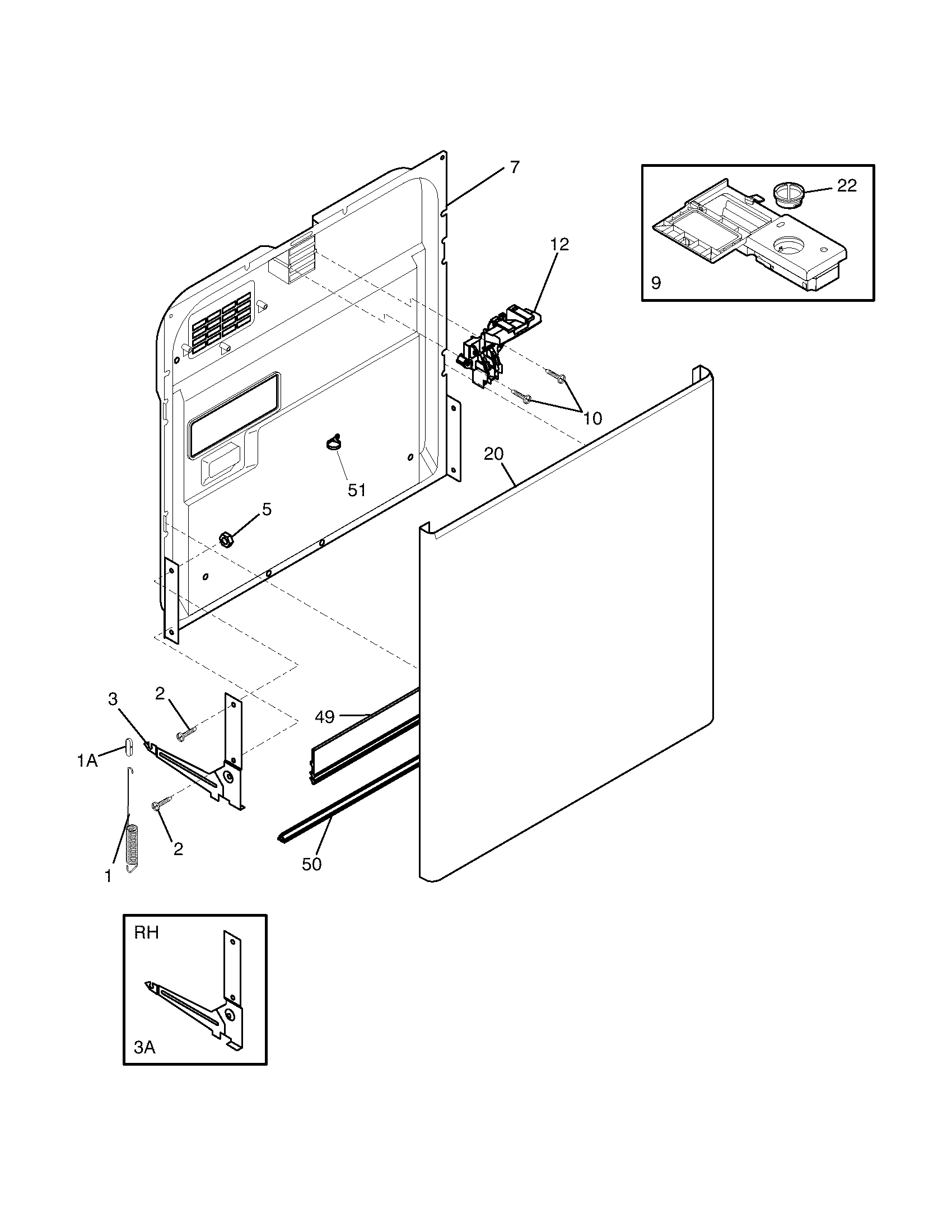 7
22
9
12
10
20
51
5
3
2
49
1A
2
1
50
RH
3A