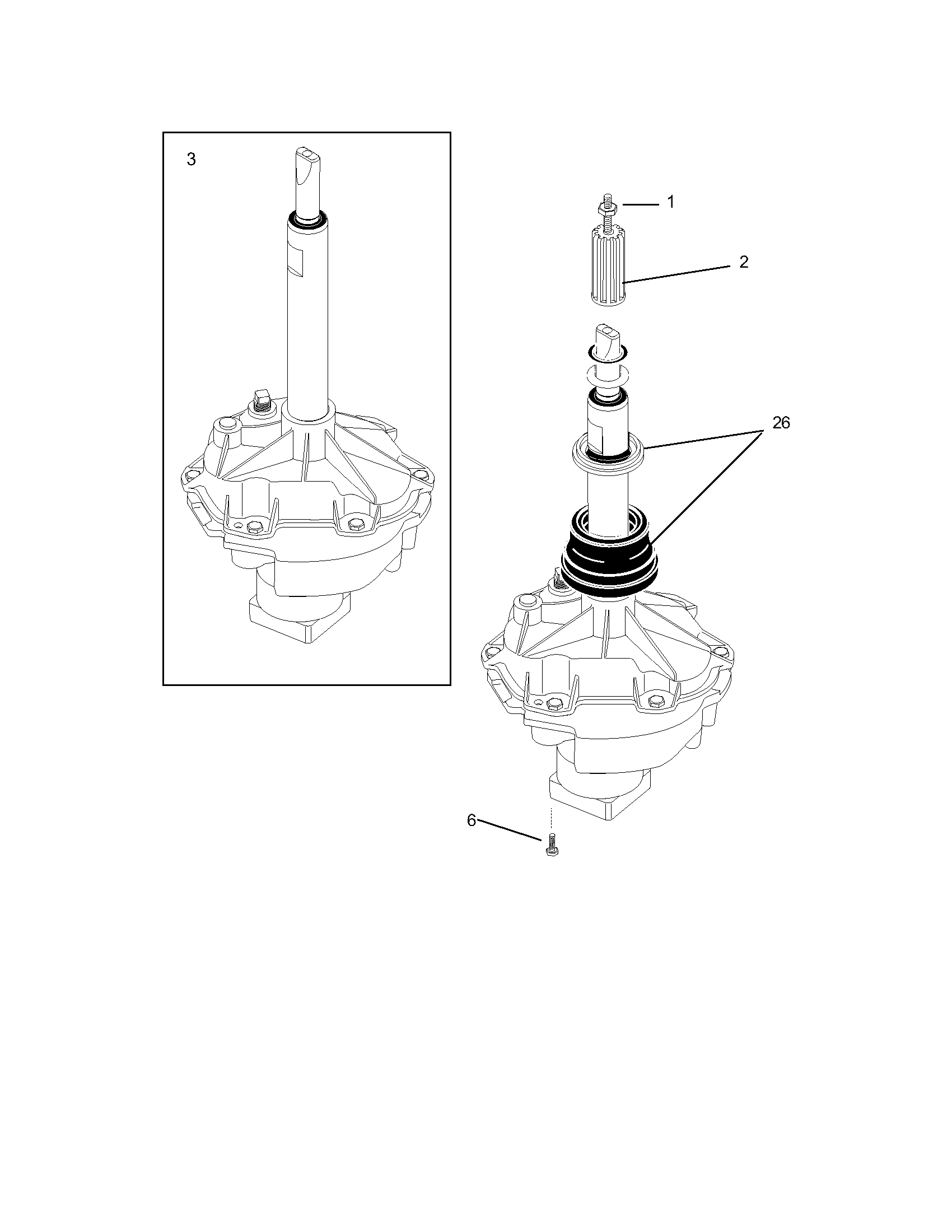 3

1

2

26

6